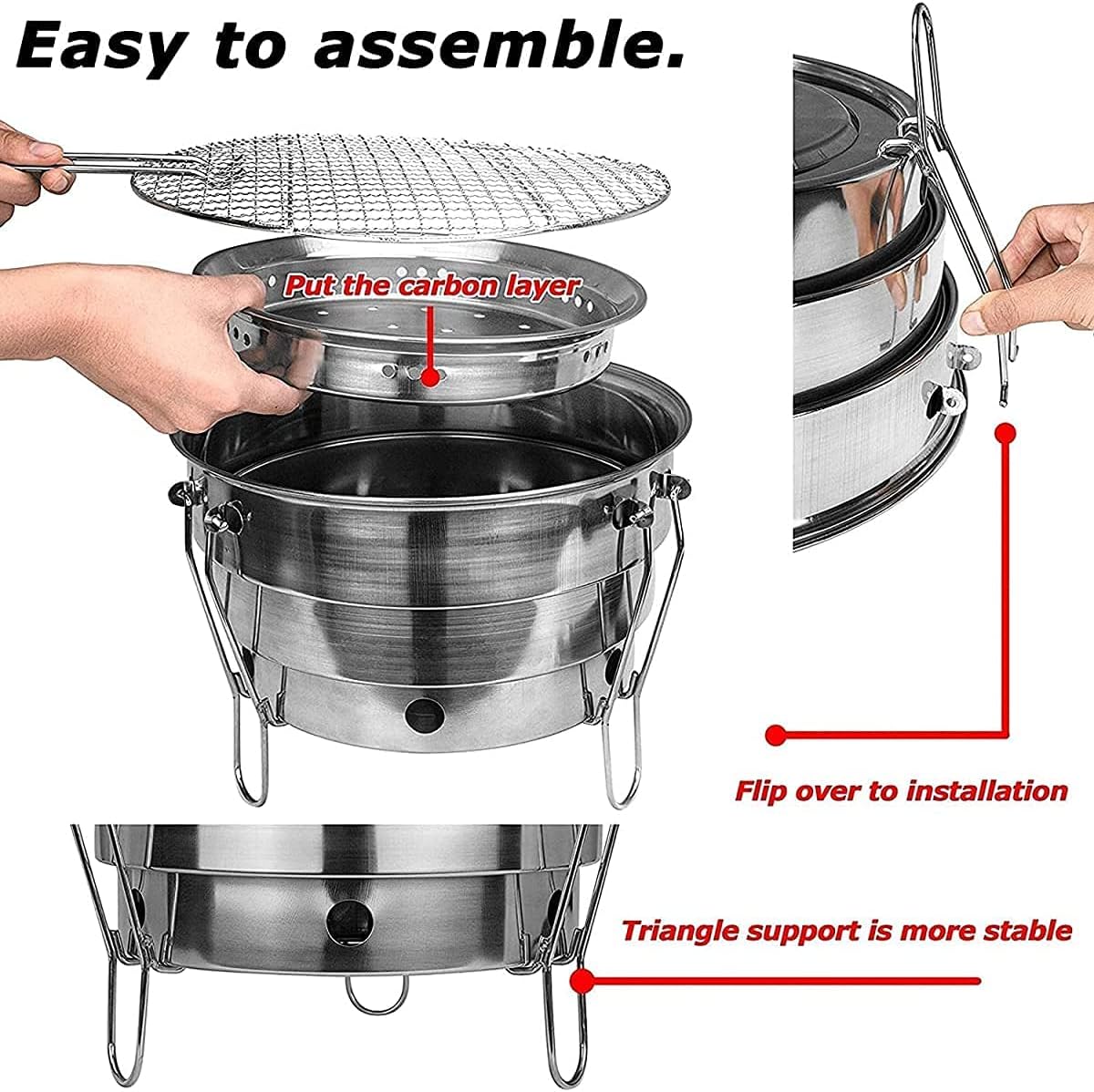 Easy to assemble.

Put the carbon layer

Flip over to installation

Triangle support is more stable