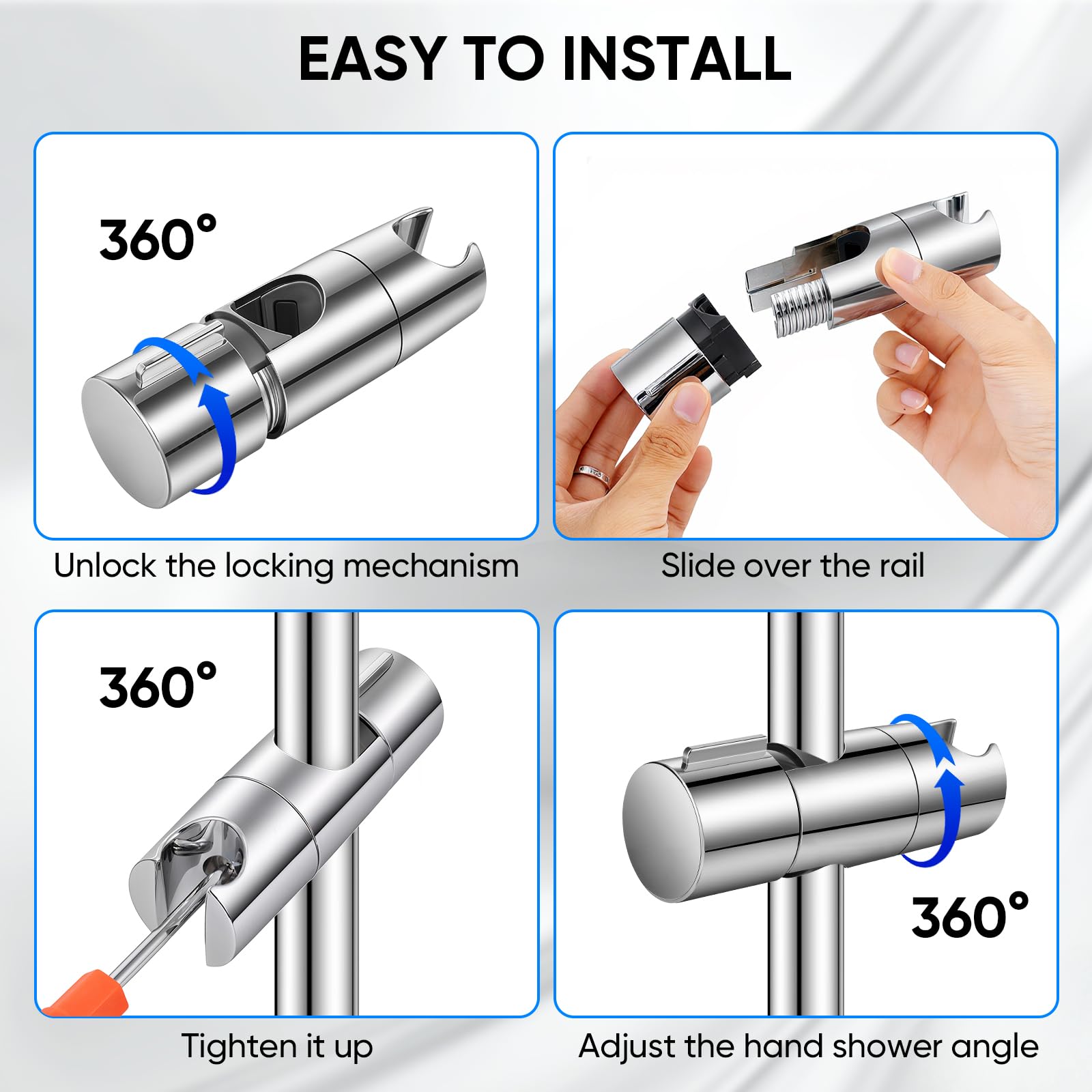 EASY TO INSTALL

360°

Unlock the locking mechanism

Slide over the rail

360°

Tighten it up

360°

Adjust the hand shower angle