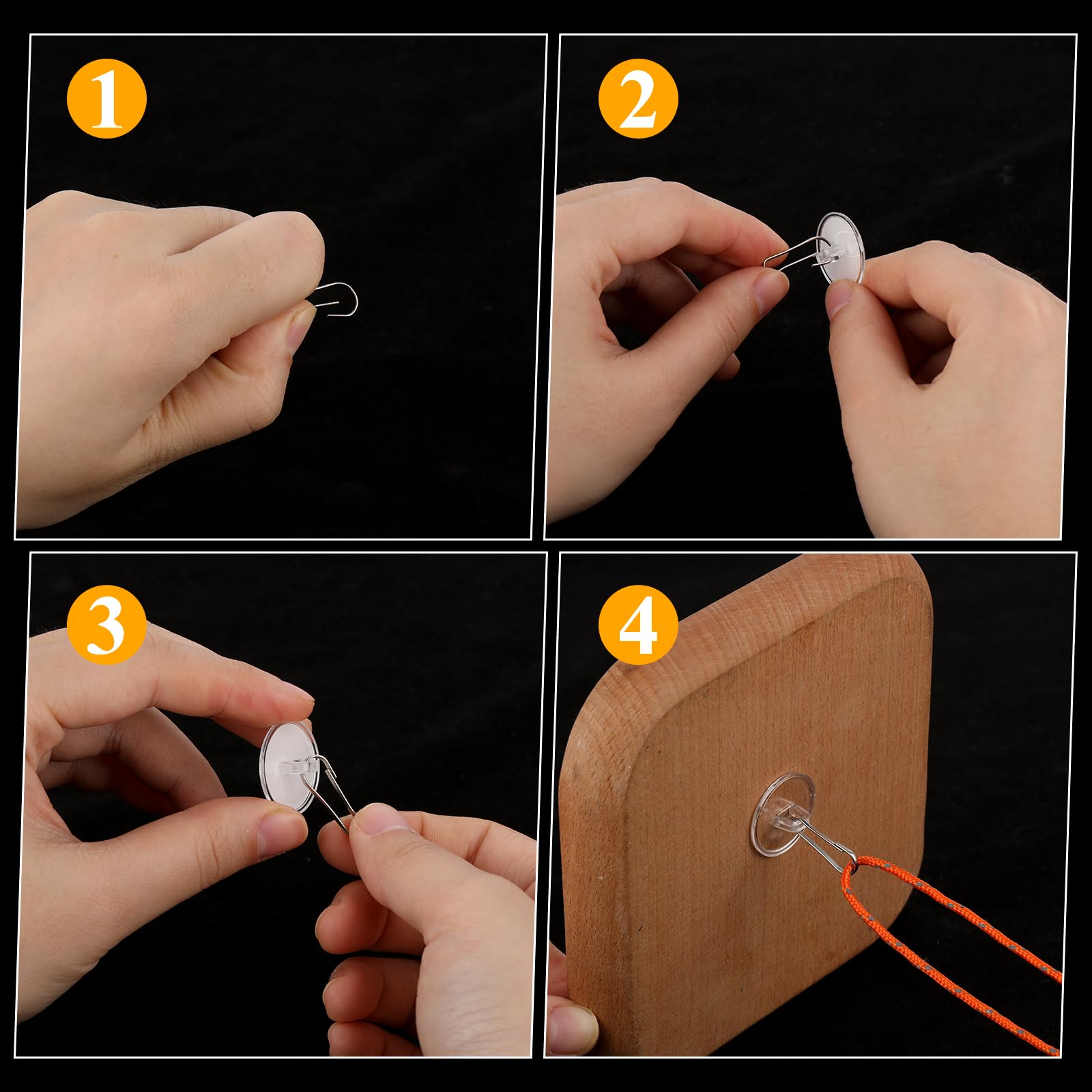 1

2

3

4