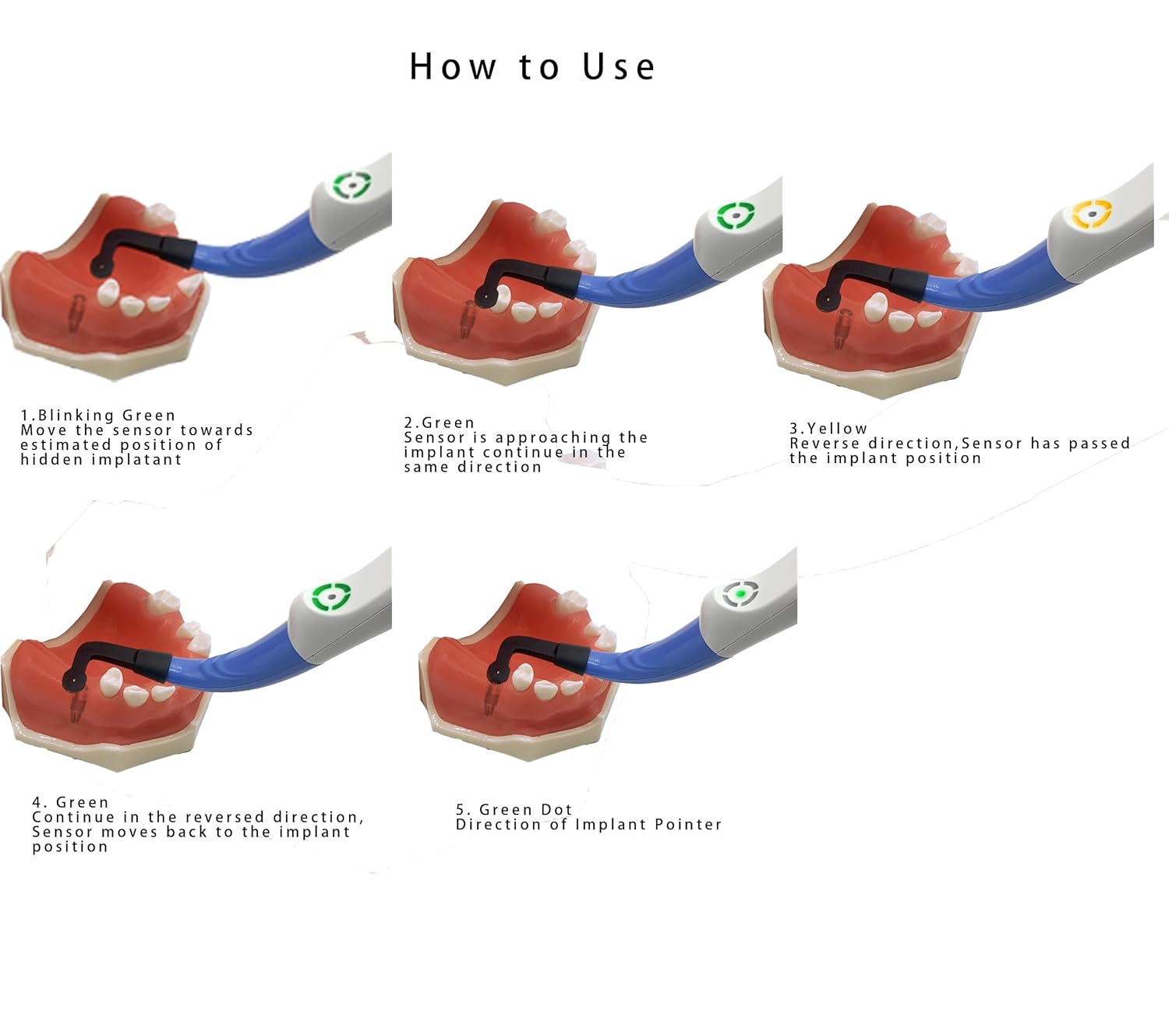 How to Use

1.Blinking Green
Move the sensor towards estimated position of hidden implatant

2.Green
Sensor is approaching the implant continue in the same direction

3.Yellow
Reverse direction,Sensor has passed the implant position

4. Green
Continue in the reversed direction, Sensor moves back to the implant position

5. Green Dot
Direction of Implant Pointer