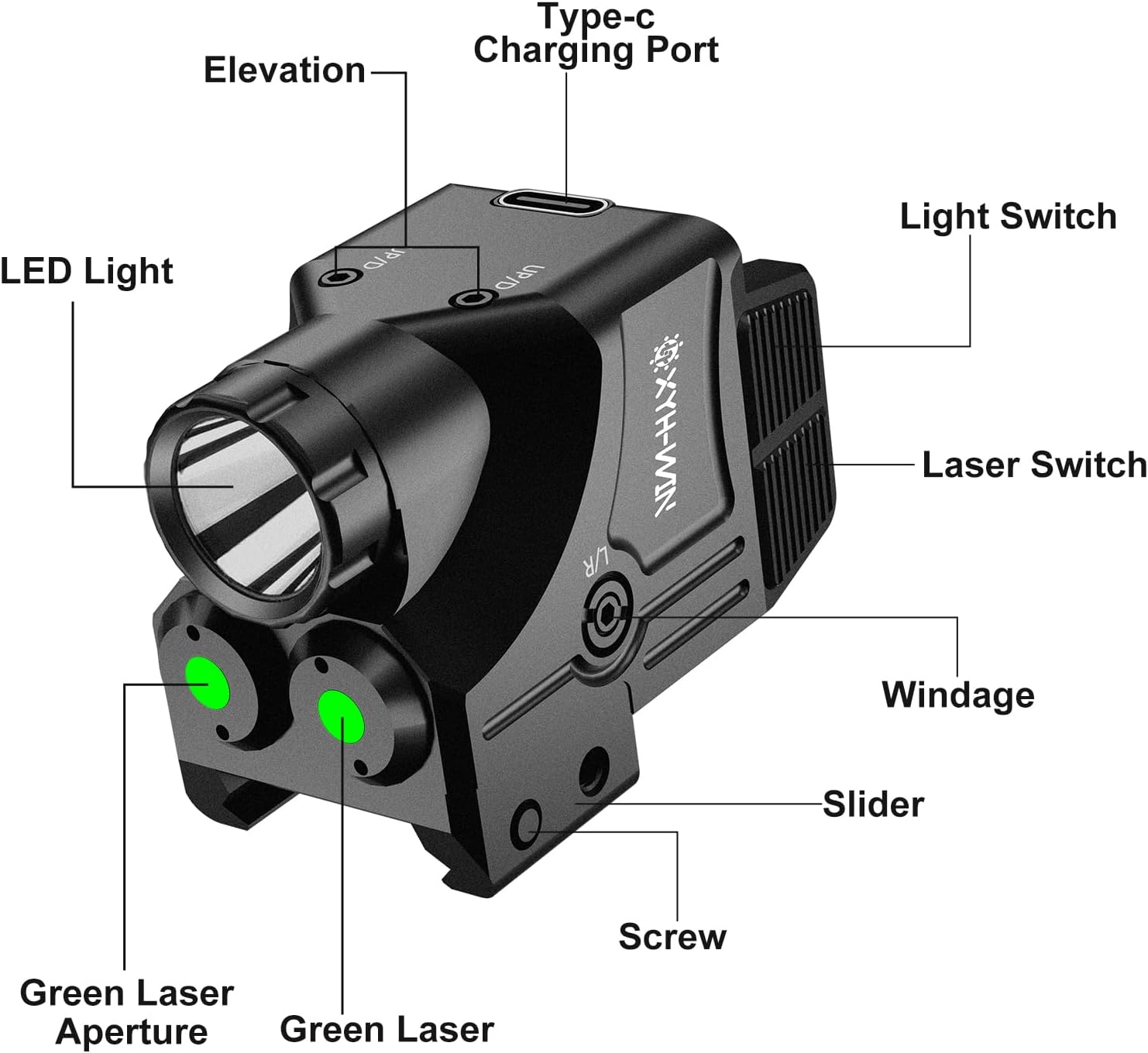 Type-c
Charging Port

Elevation

Light Switch

LED Light

UP/D

UP/D

XYH-WN

Laser Switch

L/R

Windage

Slider

Screw

Green Laser
Aperture

Green Laser