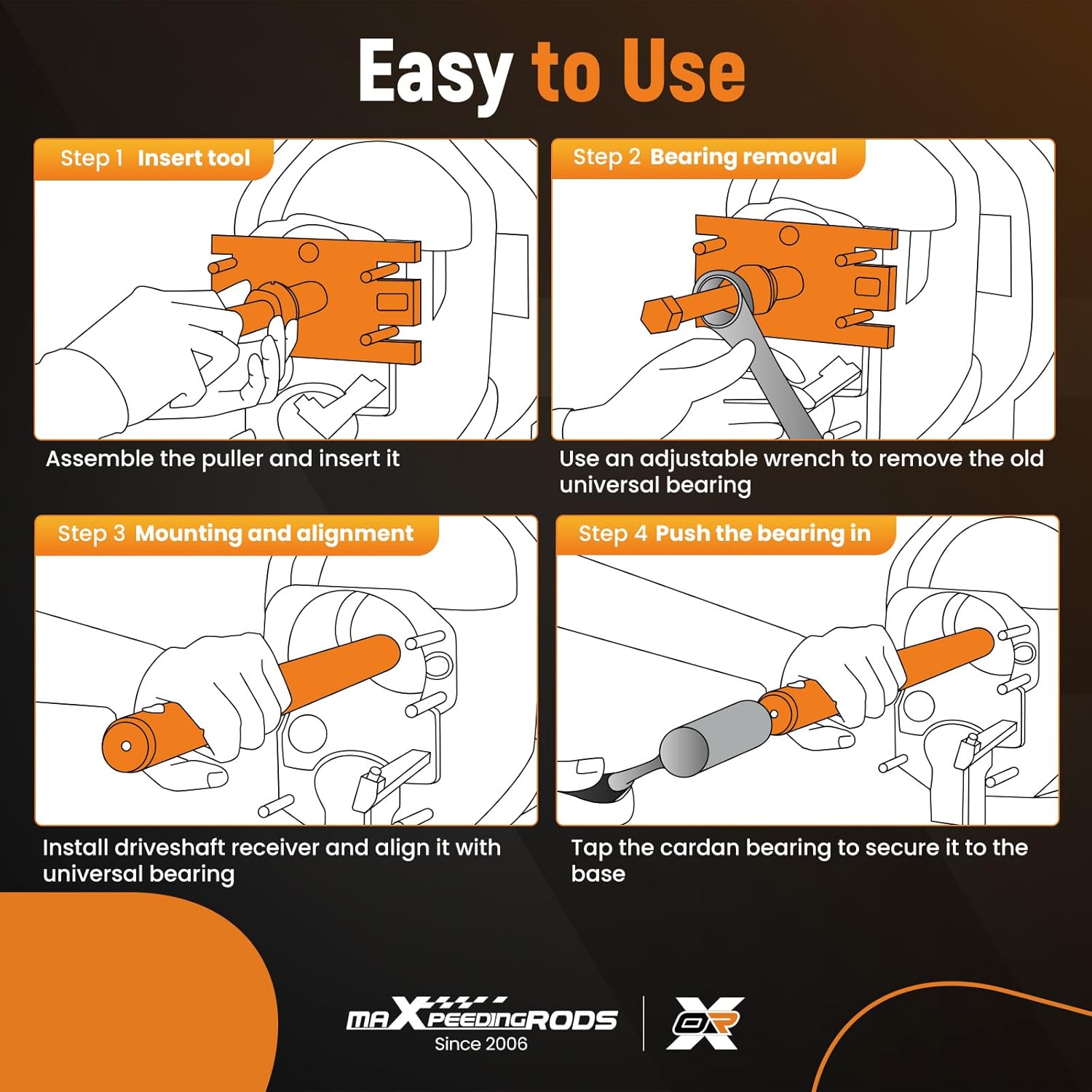 Easy to Use

Step 1 Insert tool

Assemble the puller and insert it

Step 2 Bearing removal

Use an adjustable wrench to remove the old universal bearing

Step 3 Mounting and alignment

Install driveshaft receiver and align it with universal bearing

Step 4 Push the bearing in

Tap the cardan bearing to secure it to the base

maXpeedingRODS
Since 2006

OR