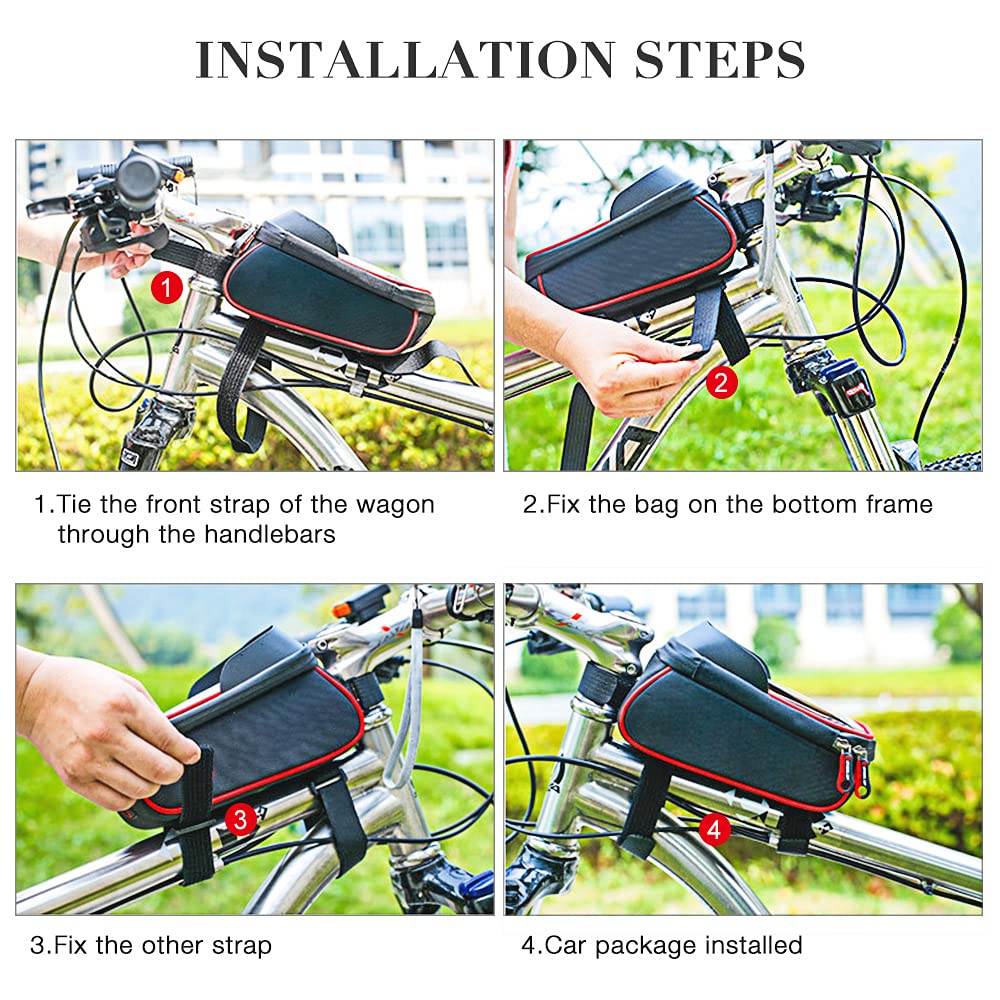 INSTALLATION STEPS

1

1.Tie the front strap of the wagon through the handlebars

2

2.Fix the bag on the bottom frame

3

3.Fix the other strap

4

4.Car package installed