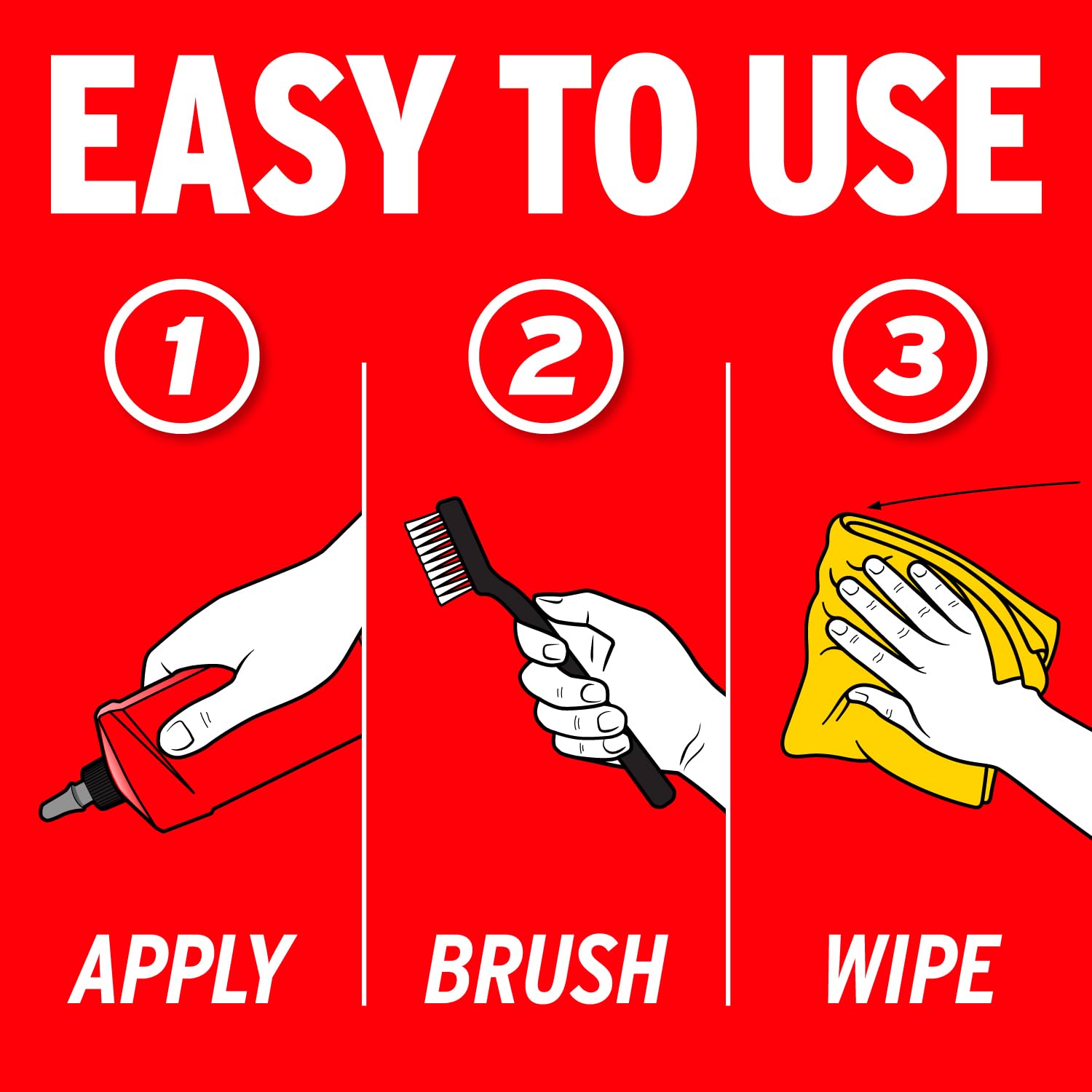 EASY TO USE

1

APPLY

2

BRUSH

3

WIPE