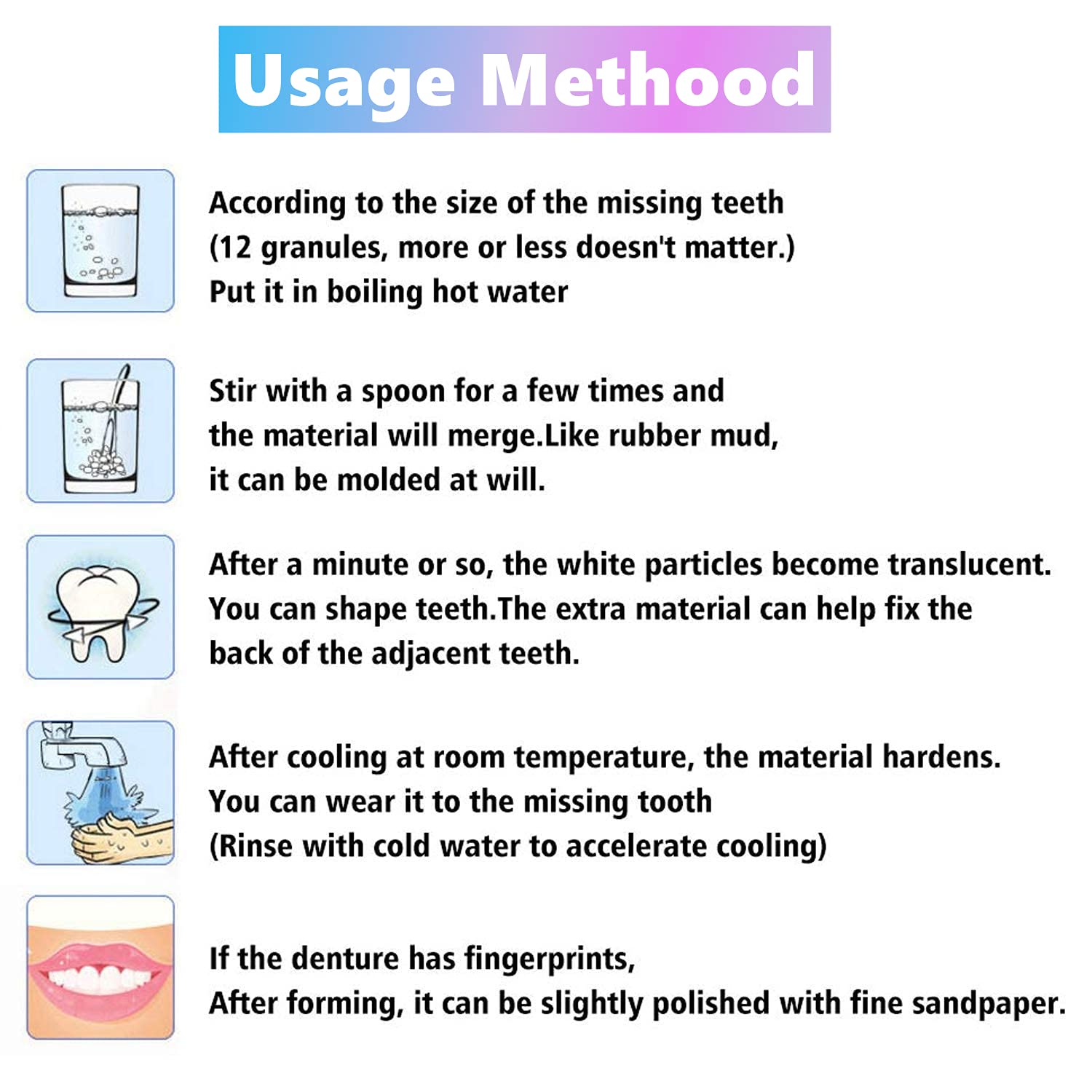 Usage Methood

According to the size of the missing teeth
(12 granules, more or less doesn't matter.)
Put it in boiling hot water

Stir with a spoon for a few times and
the material will merge.Like rubber mud,
it can be molded at will.

After a minute or so, the white particles become translucent.
You can shape teeth.The extra material can help fix the
back of the adjacent teeth.

After cooling at room temperature, the material hardens.
You can wear it to the missing tooth
(Rinse with cold water to accelerate cooling)

If the denture has fingerprints,
After forming, it can be slightly polished with fine sandpaper.