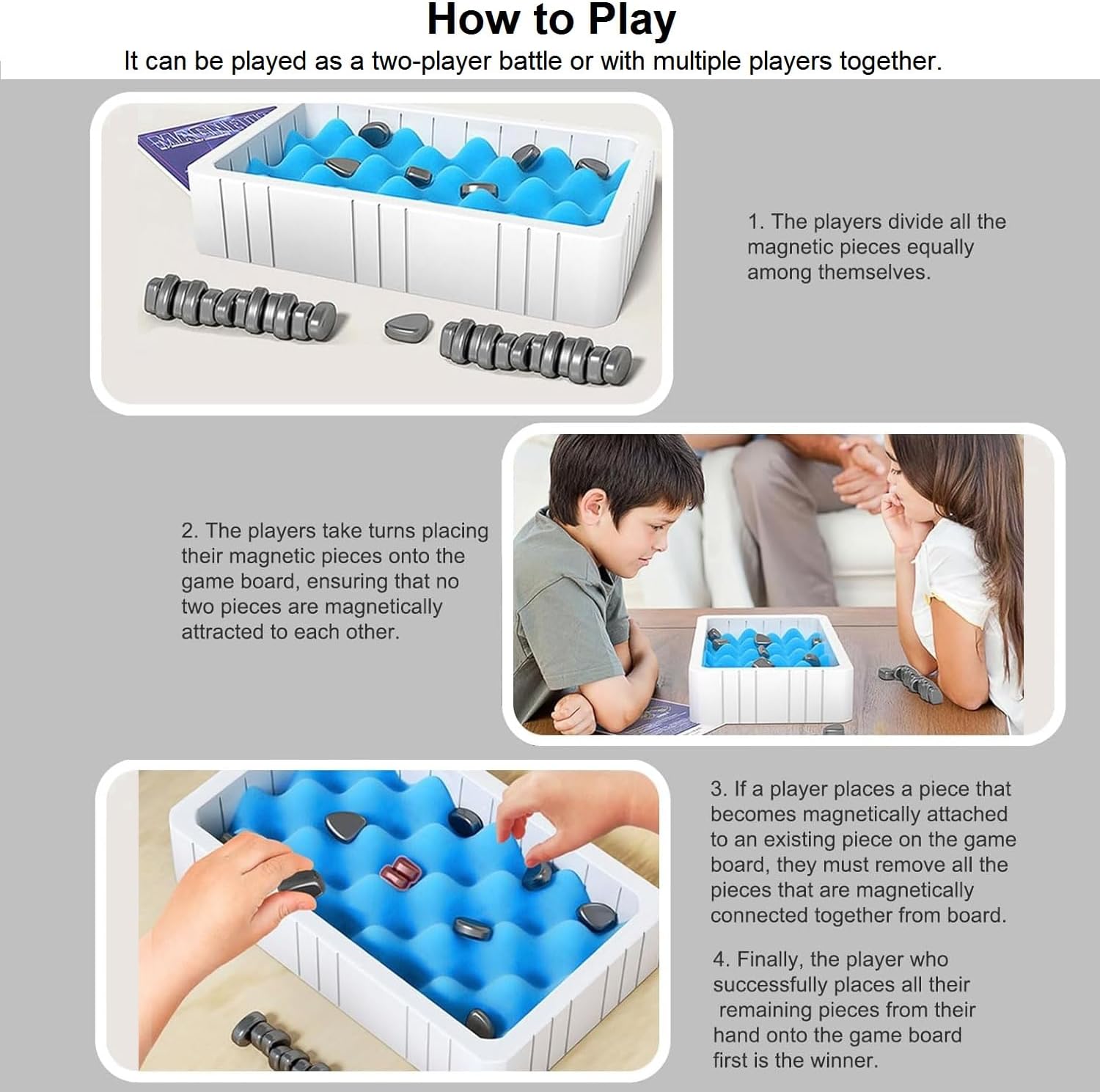 How to Play

It can be played as a two-player battle or with multiple players together.

MAGNETIC

1. The players divide all the magnetic pieces equally among themselves.

2. The players take turns placing their magnetic pieces onto the game board, ensuring that no two pieces are magnetically attracted to each other.

3. If a player places a piece that becomes magnetically attached to an existing piece on the game board, they must remove all the pieces that are magnetically connected together from board.

4. Finally, the player who successfully places all their remaining pieces from their hand onto the game board first is the winner.