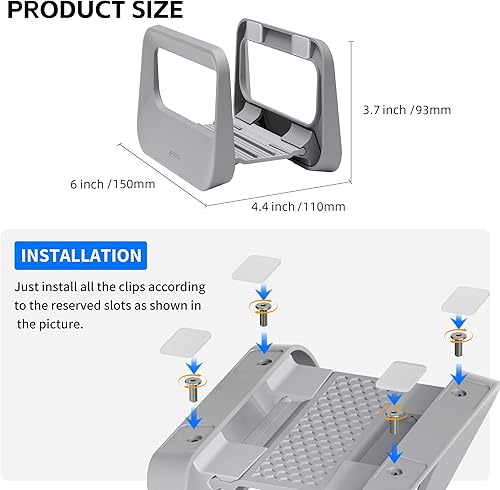 PRODUCT SIZE

3.7 inch /93mm

6 inch /150mm

4.4 inch /110mm

INSTALLATION

Just install all the clips according to the reserved slots as shown in the picture.