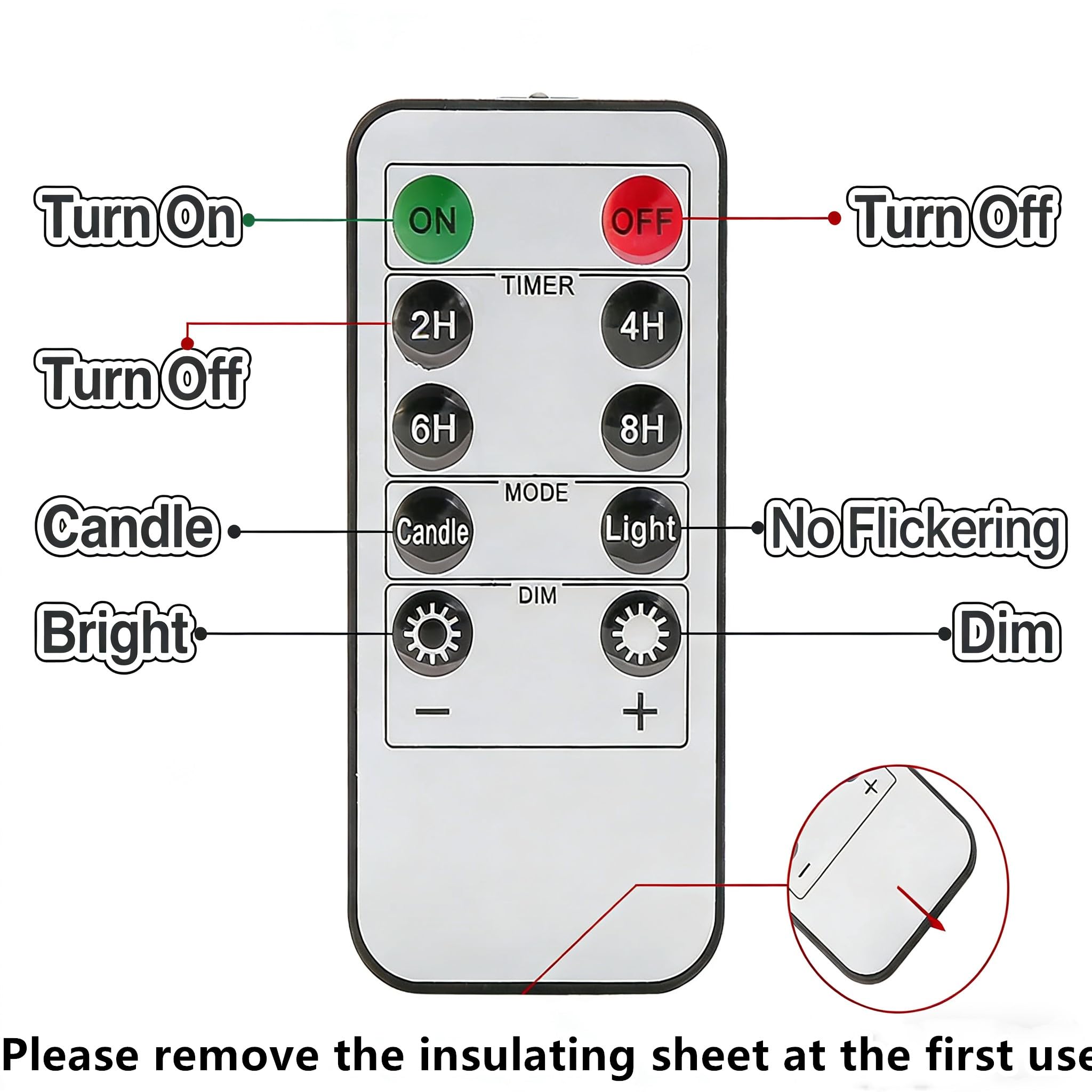 Turn On
ON
OFF
Turn Off
TIMER
2H
4H
Turn Off
6H
8H
MODE
Candle
Candle
Light
No Flickering
DIM
Bright
Dim
−
+
+
−
Please remove the insulating sheet at the first use