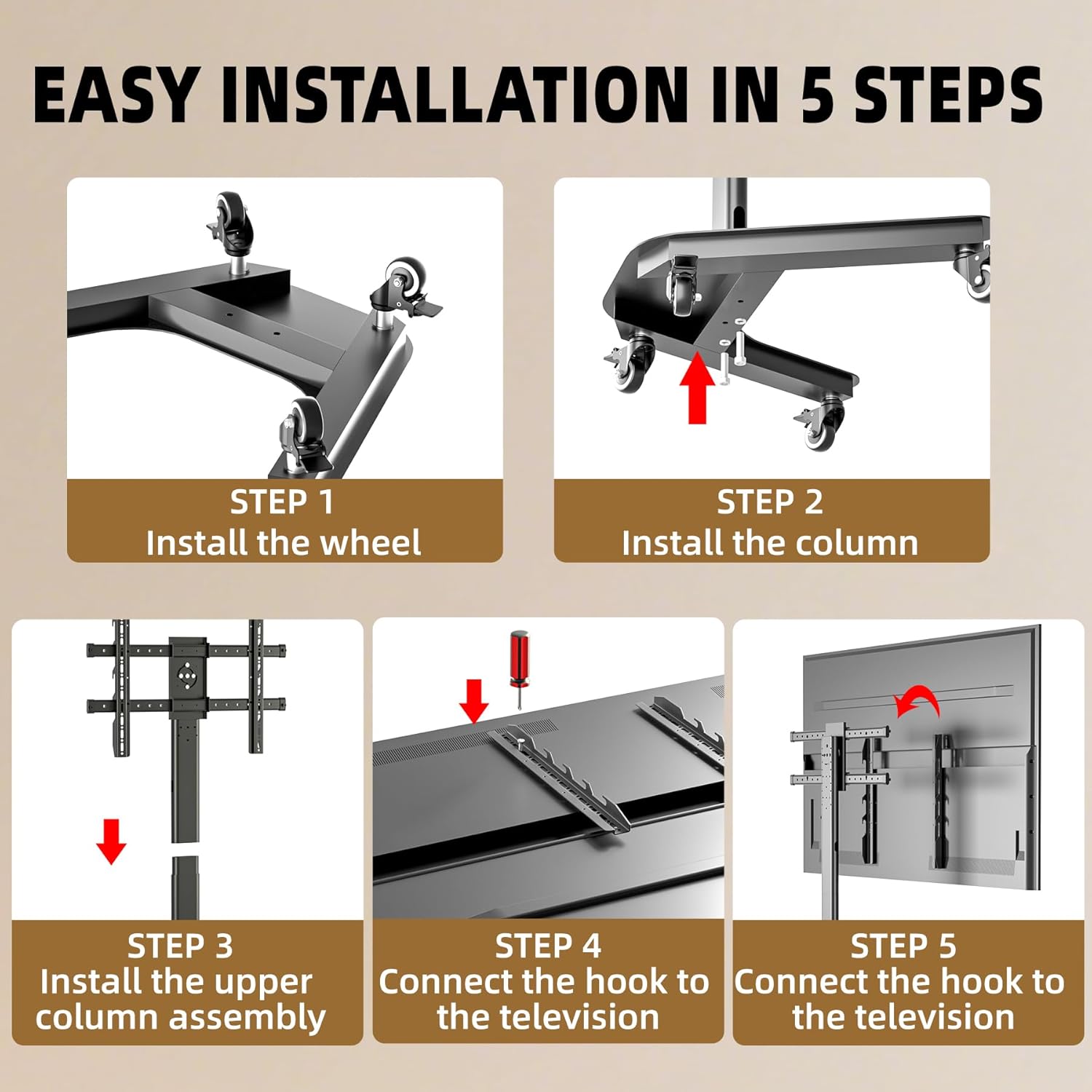 EASY INSTALLATION IN 5 STEPS

STEP 1
Install the wheel

STEP 2
Install the column

STEP 3
Install the upper column assembly

STEP 4
Connect the hook to the television

STEP 5
Connect the hook to the television