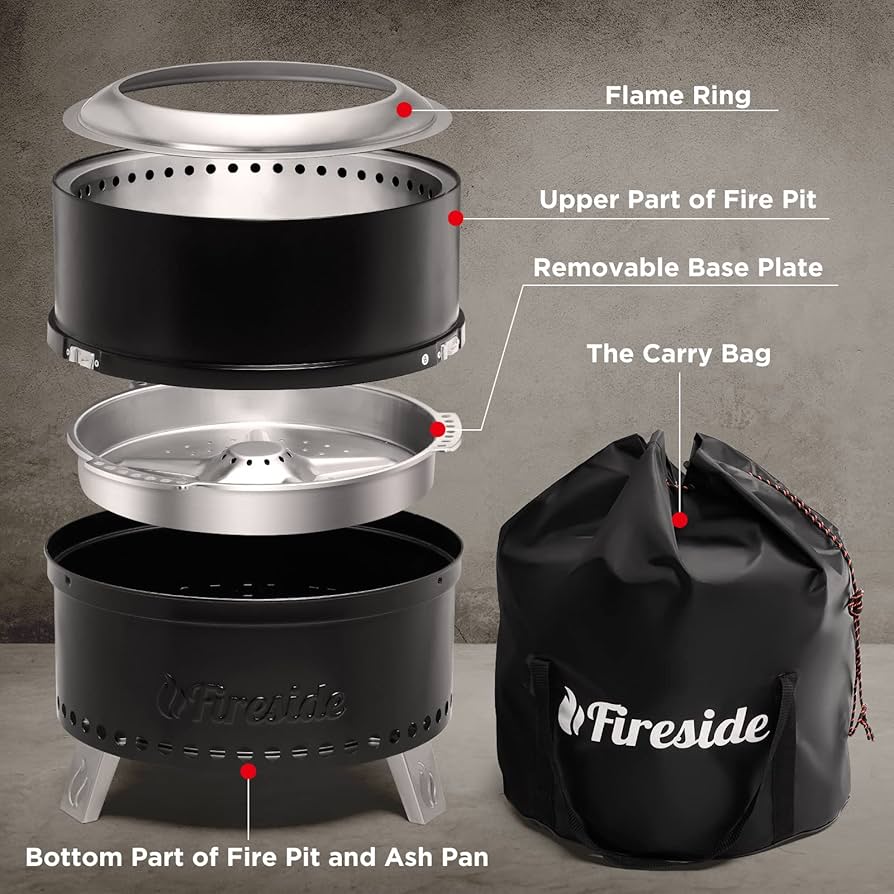 Flame Ring

Upper Part of Fire Pit

Removable Base Plate

The Carry Bag

Fireside

Fireside

Bottom Part of Fire Pit and Ash Pan