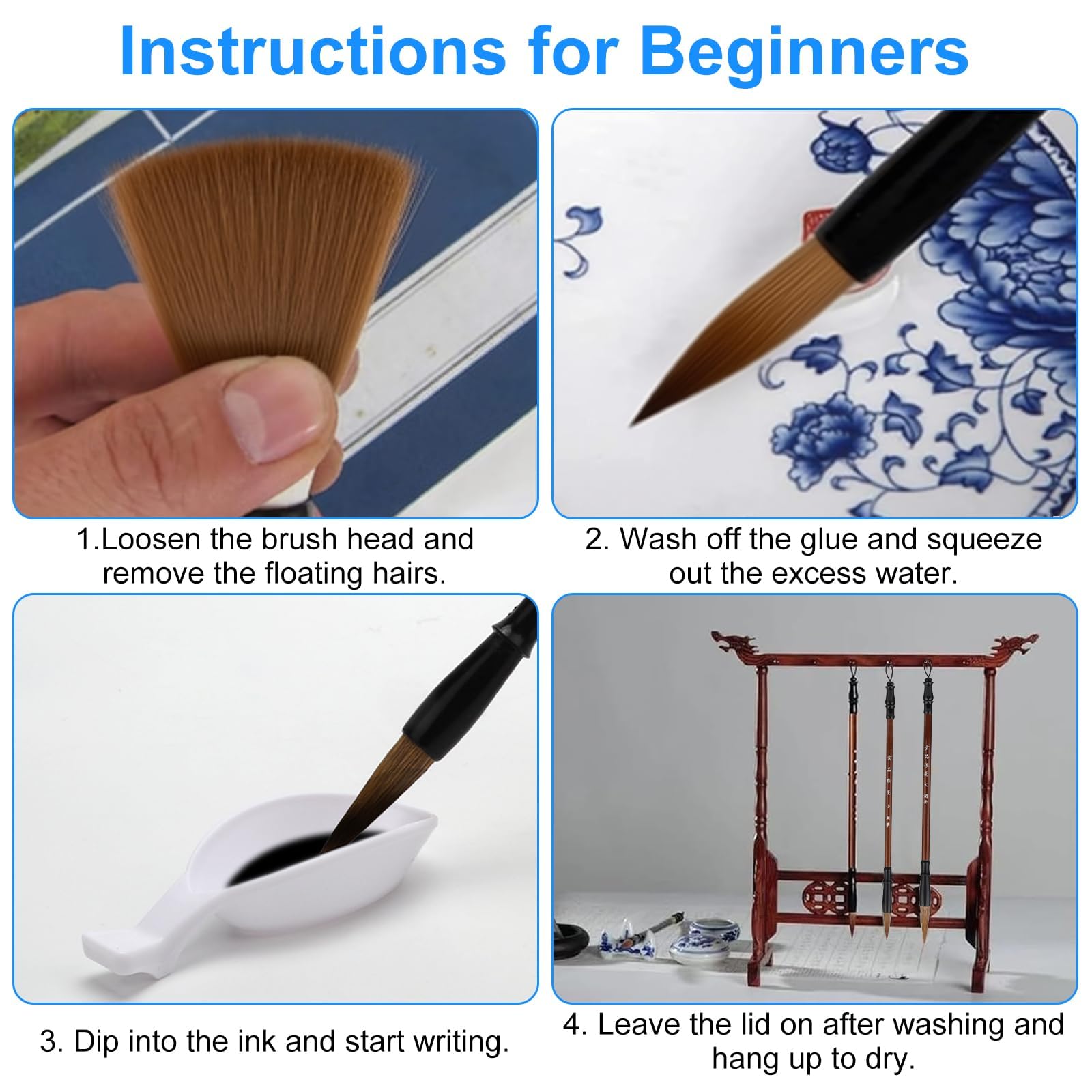 Instructions for Beginners

1.Loosen the brush head and remove the floating hairs.

2. Wash off the glue and squeeze out the excess water.

3. Dip into the ink and start writing.

4. Leave the lid on after washing and hang up to dry.