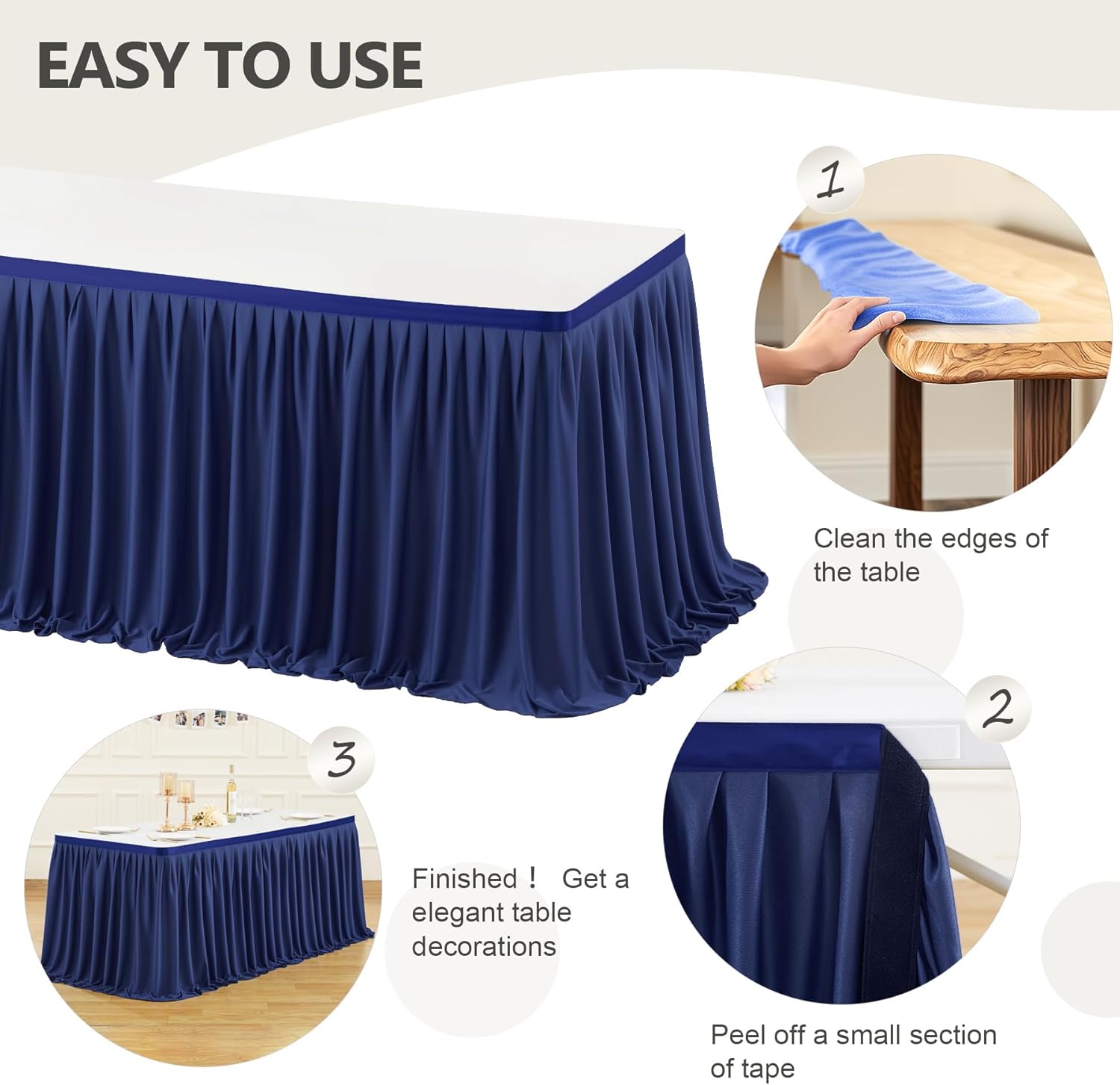 EASY TO USE

1

Clean the edges of the table

2

Peel off a small section of tape

3

Finished！ Get a elegant table decorations