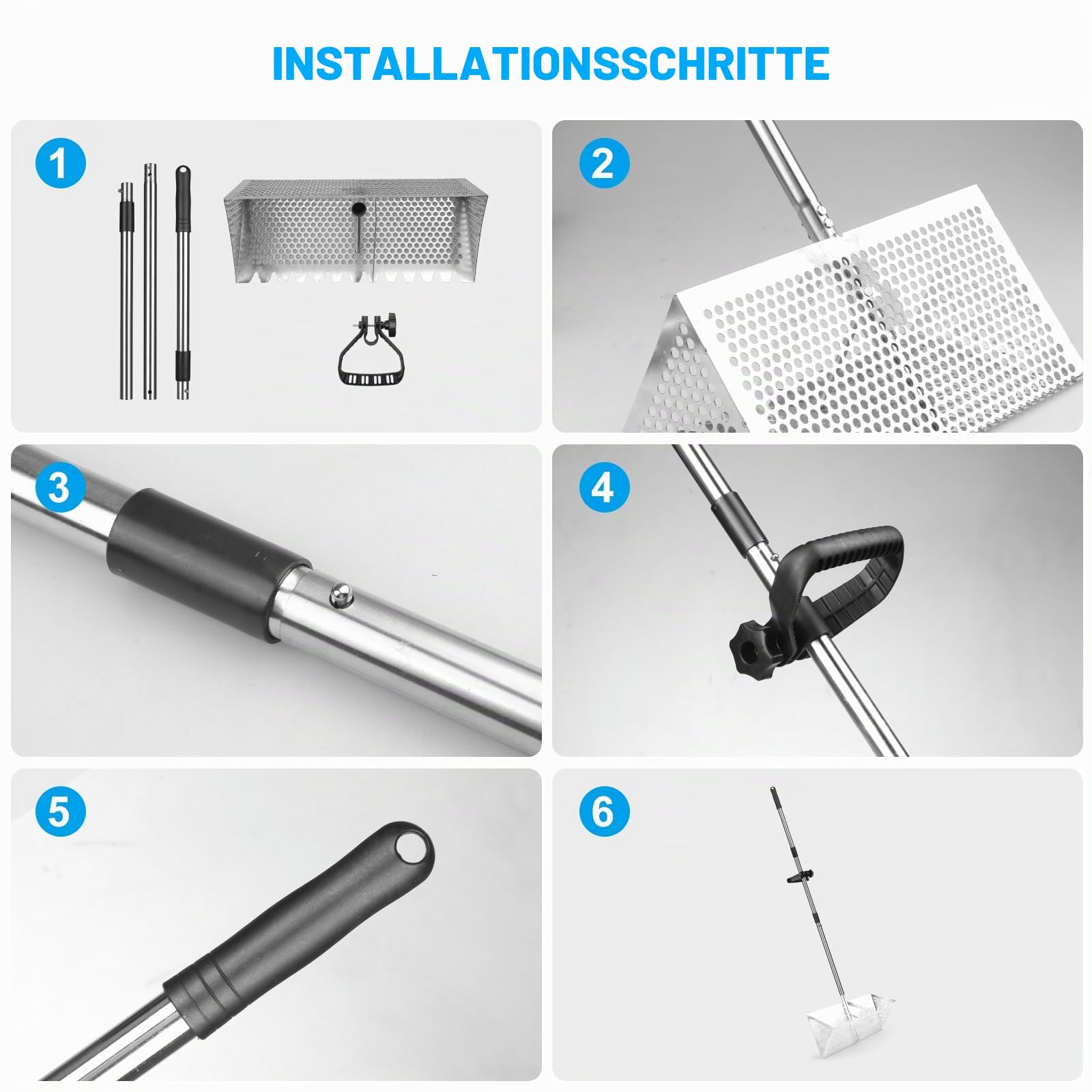 INSTALLATIONSSCHRITTE

1

2

3

4

5

6