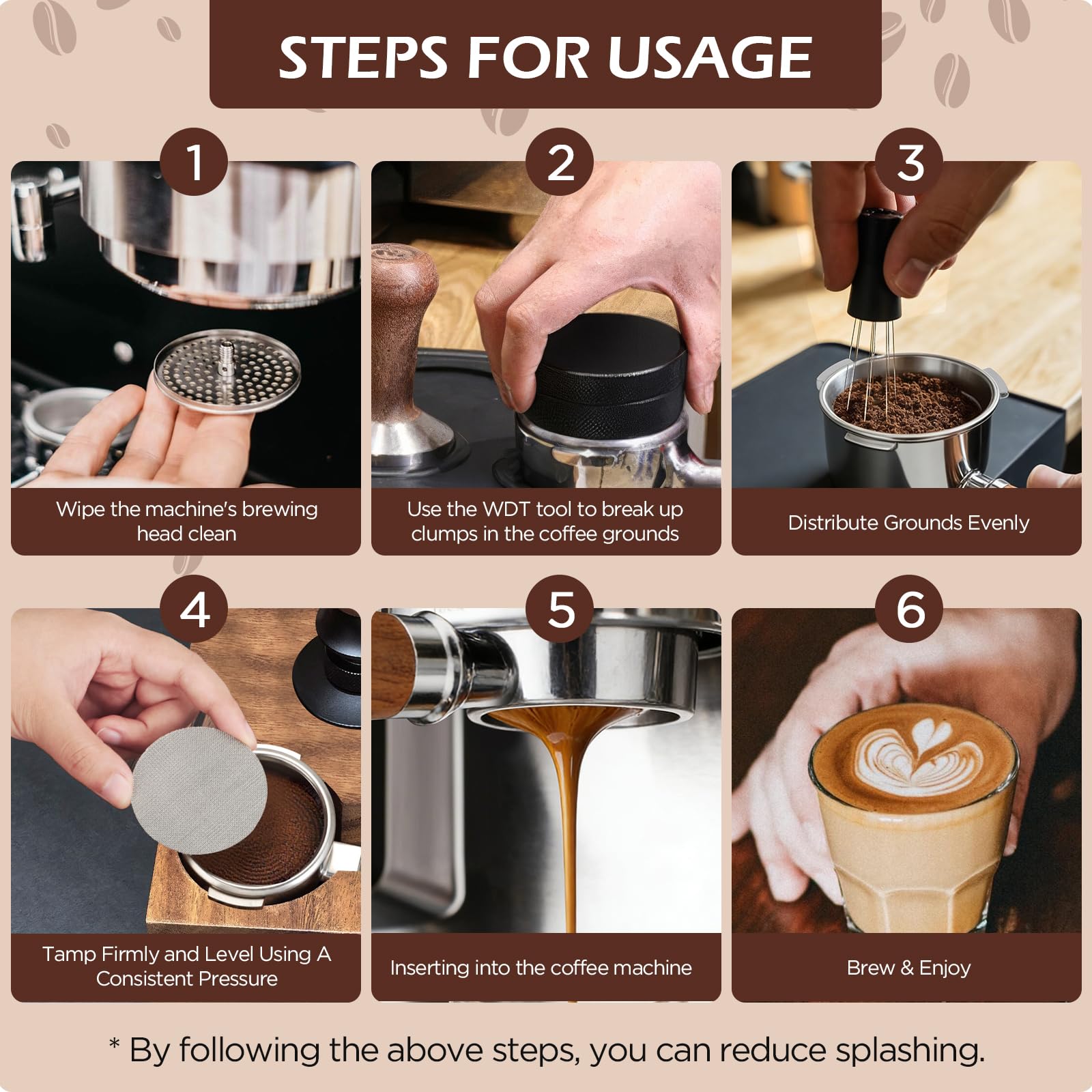 STEPS FOR USAGE

1

Wipe the machine's brewing head clean

2

Use the WDT tool to break up clumps in the coffee grounds

3

Distribute Grounds Evenly

4

Tamp Firmly and Level Using A Consistent Pressure

5

Inserting into the coffee machine

6

Brew & Enjoy

* By following the above steps, you can reduce splashing.