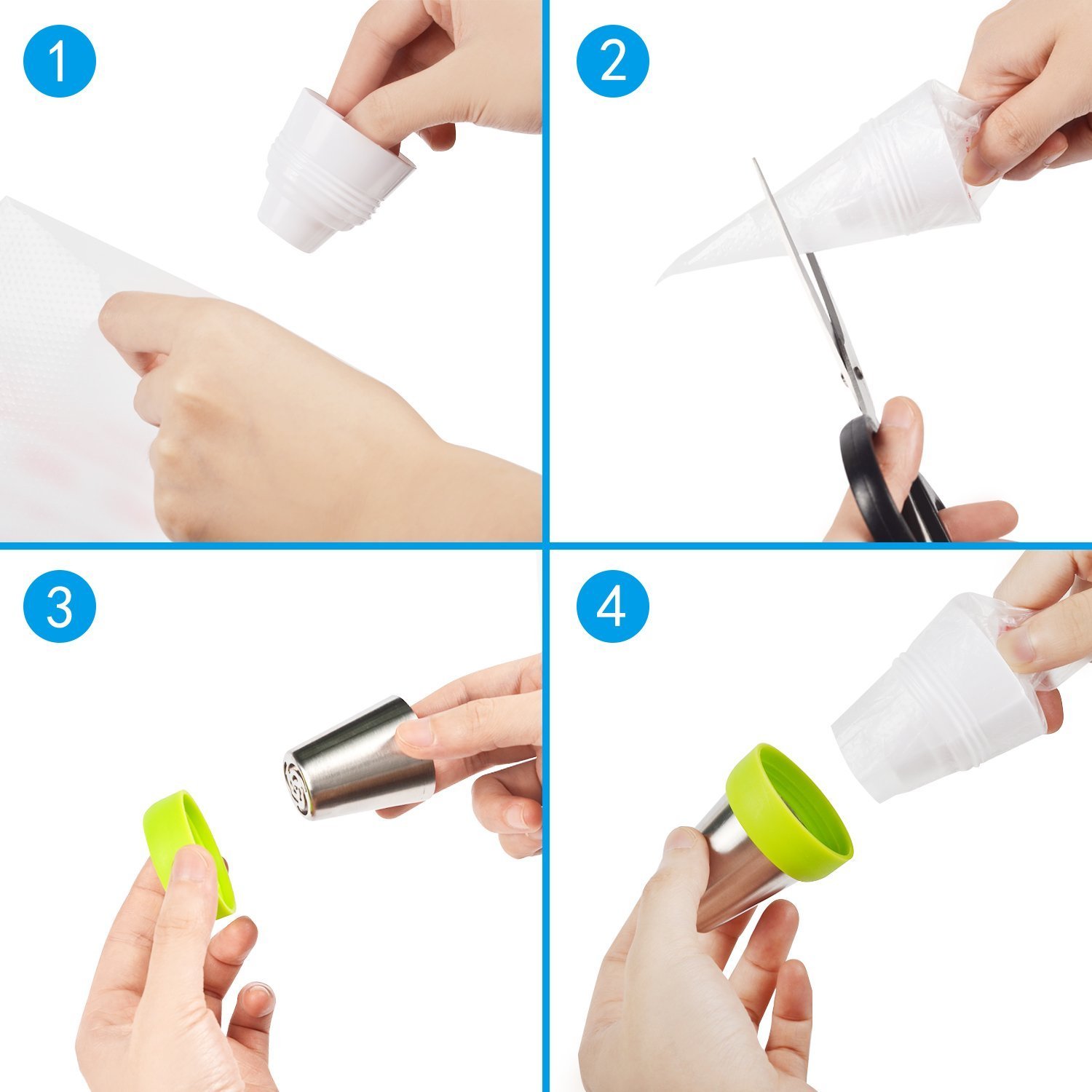 1

2

3

4