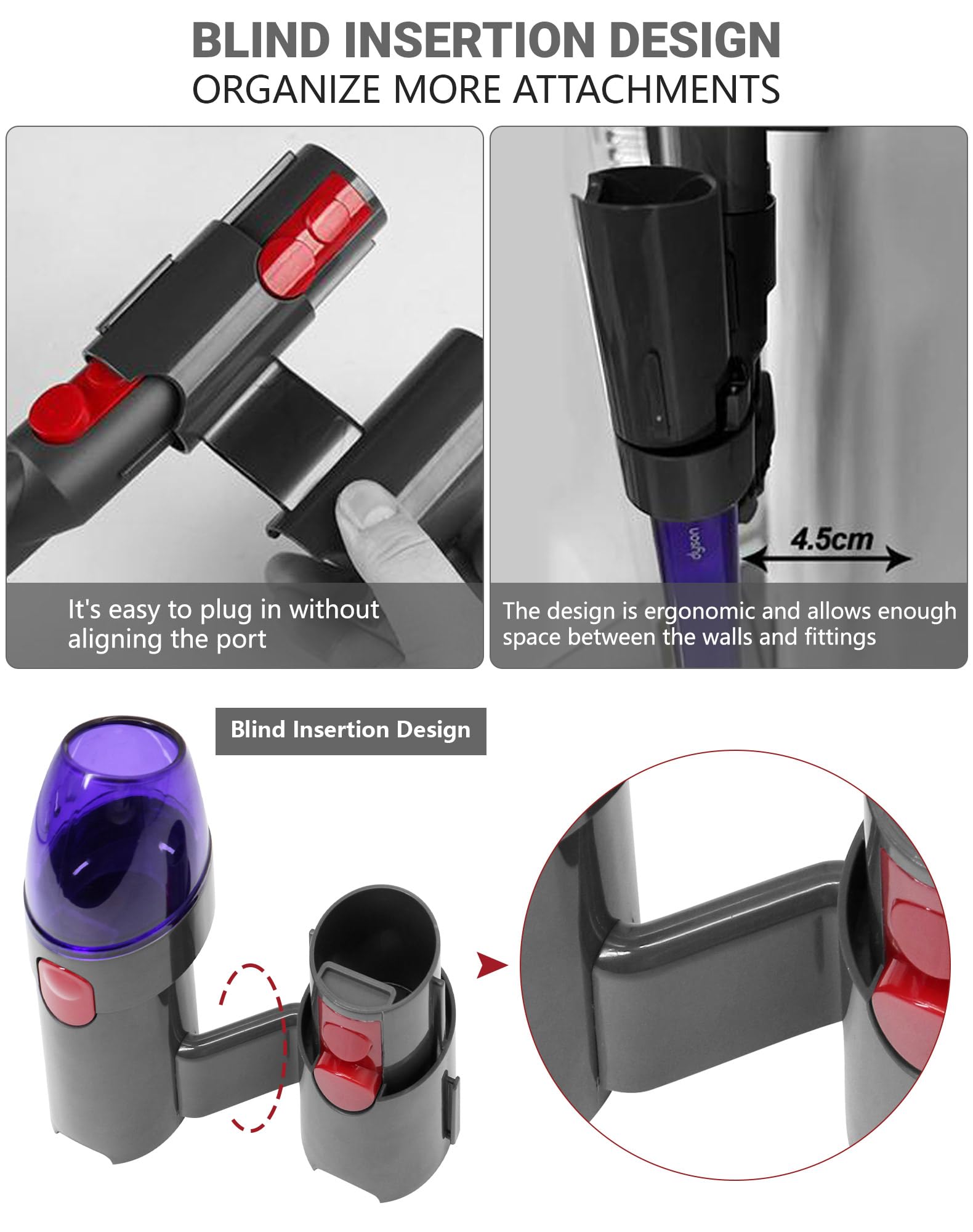 BLIND INSERTION DESIGN
ORGANIZE MORE ATTACHMENTS

It's easy to plug in without aligning the port

dyson

4.5cm

The design is ergonomic and allows enough space between the walls and fittings

Blind Insertion Design