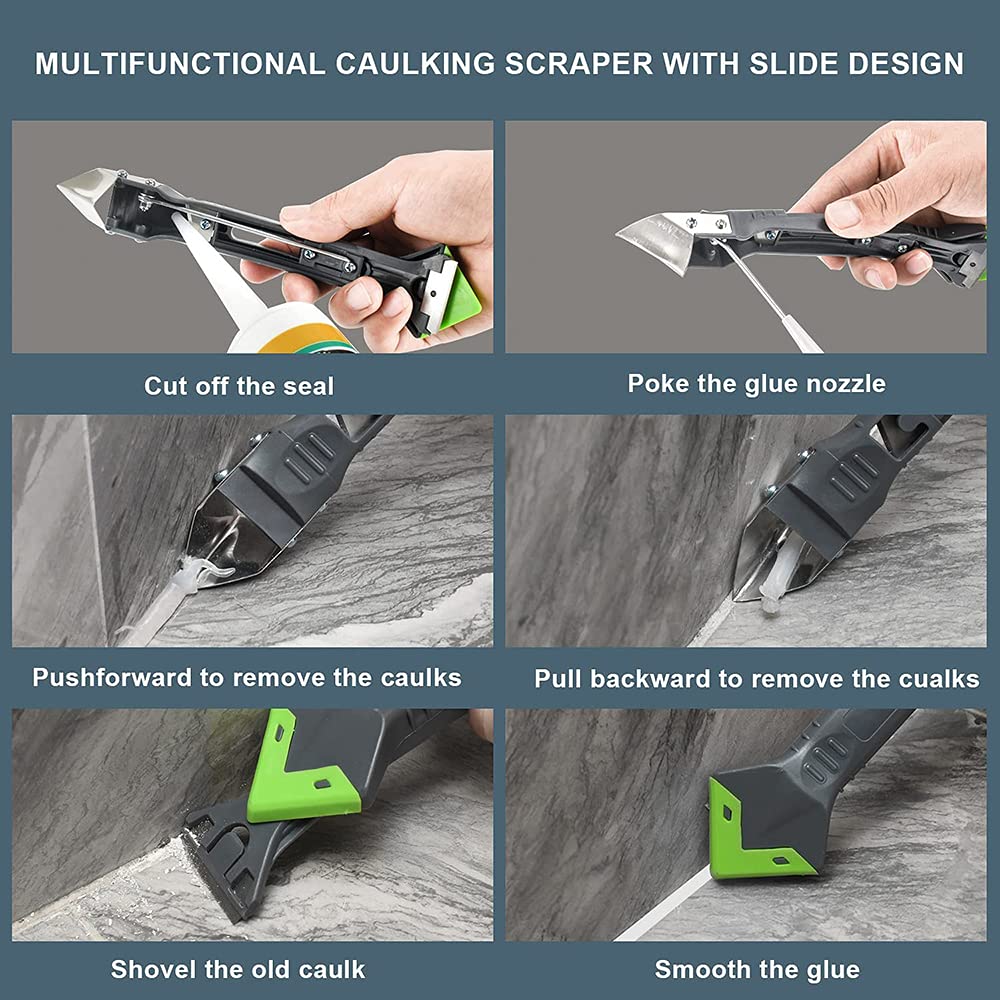 MULTIFUNCTIONAL CAULKING SCRAPER WITH SLIDE DESIGN

Cut off the seal

Poke the glue nozzle

Pushforward to remove the caulks

Pull backward to remove the cualks

Shovel the old caulk

Smooth the glue