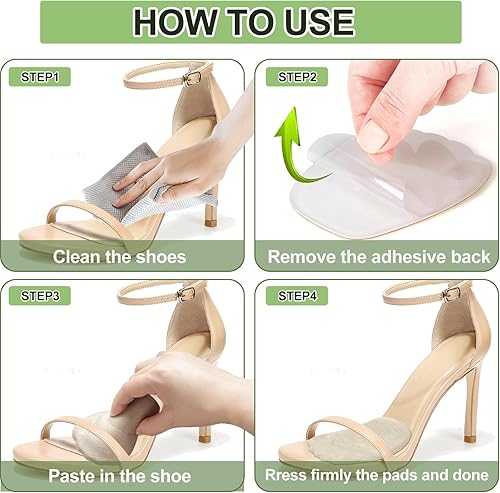 HOW TO USE

STEP1

Clean the shoes

STEP2

Remove the adhesive back

STEP3

Paste in the shoe

STEP4

Rress firmly the pads and done