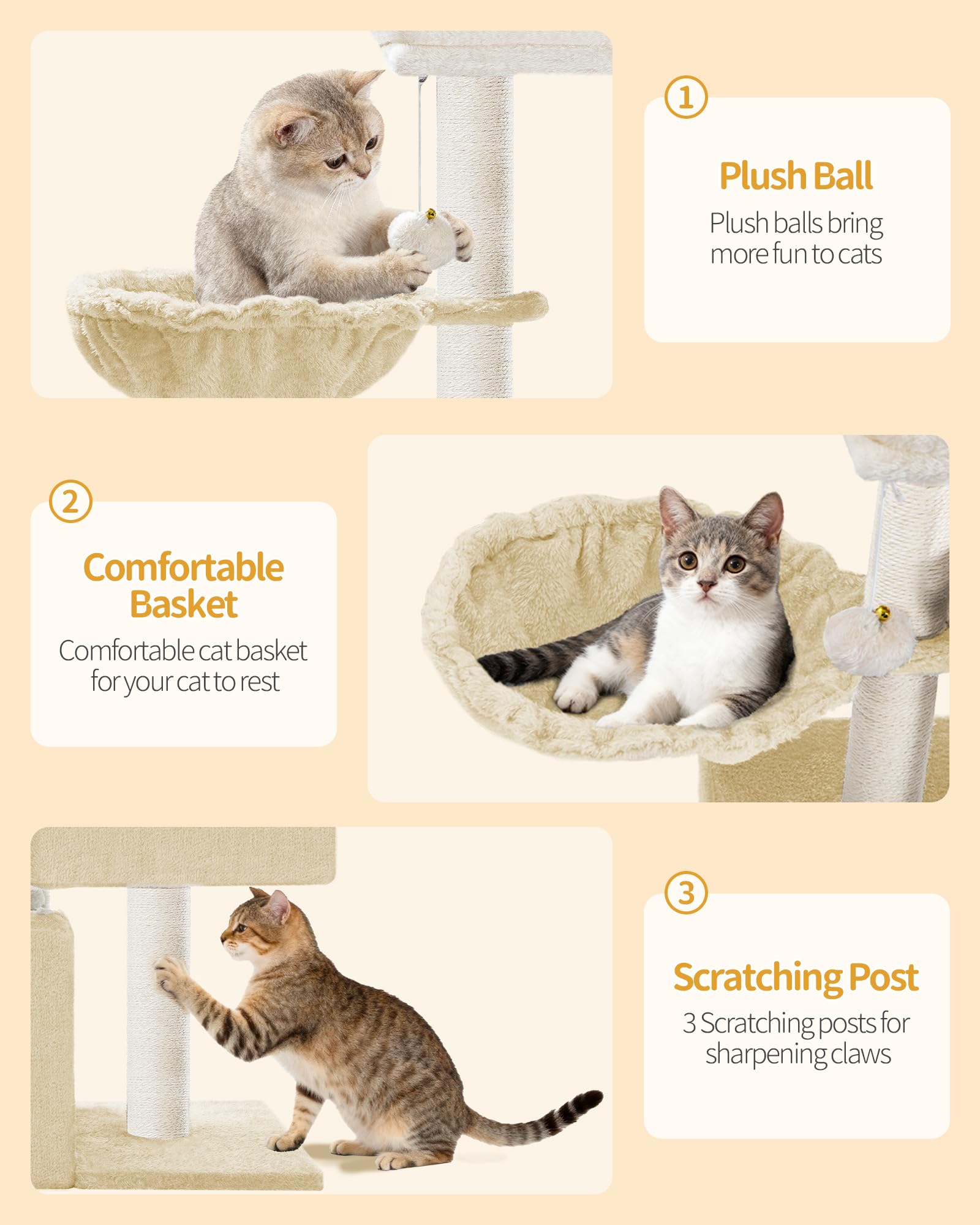 1

Plush Ball

Plush balls bring more fun to cats

2

Comfortable Basket

Comfortable cat basket for your cat to rest

3

Scratching Post

3 Scratching posts for sharpening claws