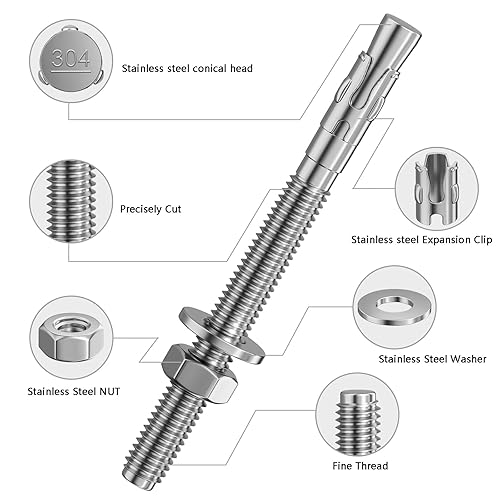 304

Stainless steel conical head

Precisely Cut

Stainless steel Expansion Clip

Stainless Steel Washer

Stainless Steel NUT

Fine Thread