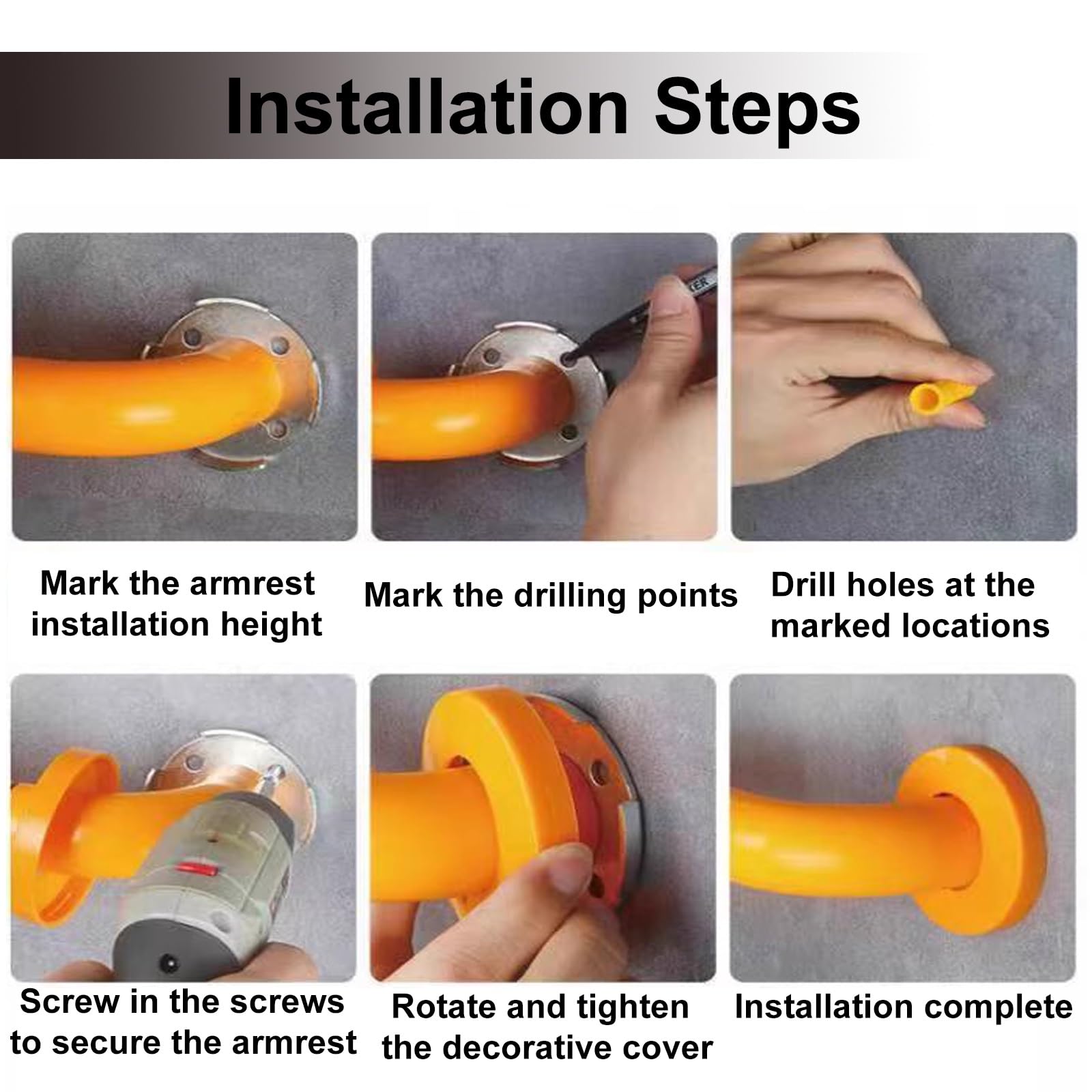 Installation Steps

Mark the armrest installation height

Mark the drilling points

Drill holes at the marked locations

Screw in the screws to secure the armrest

Rotate and tighten the decorative cover

Installation complete