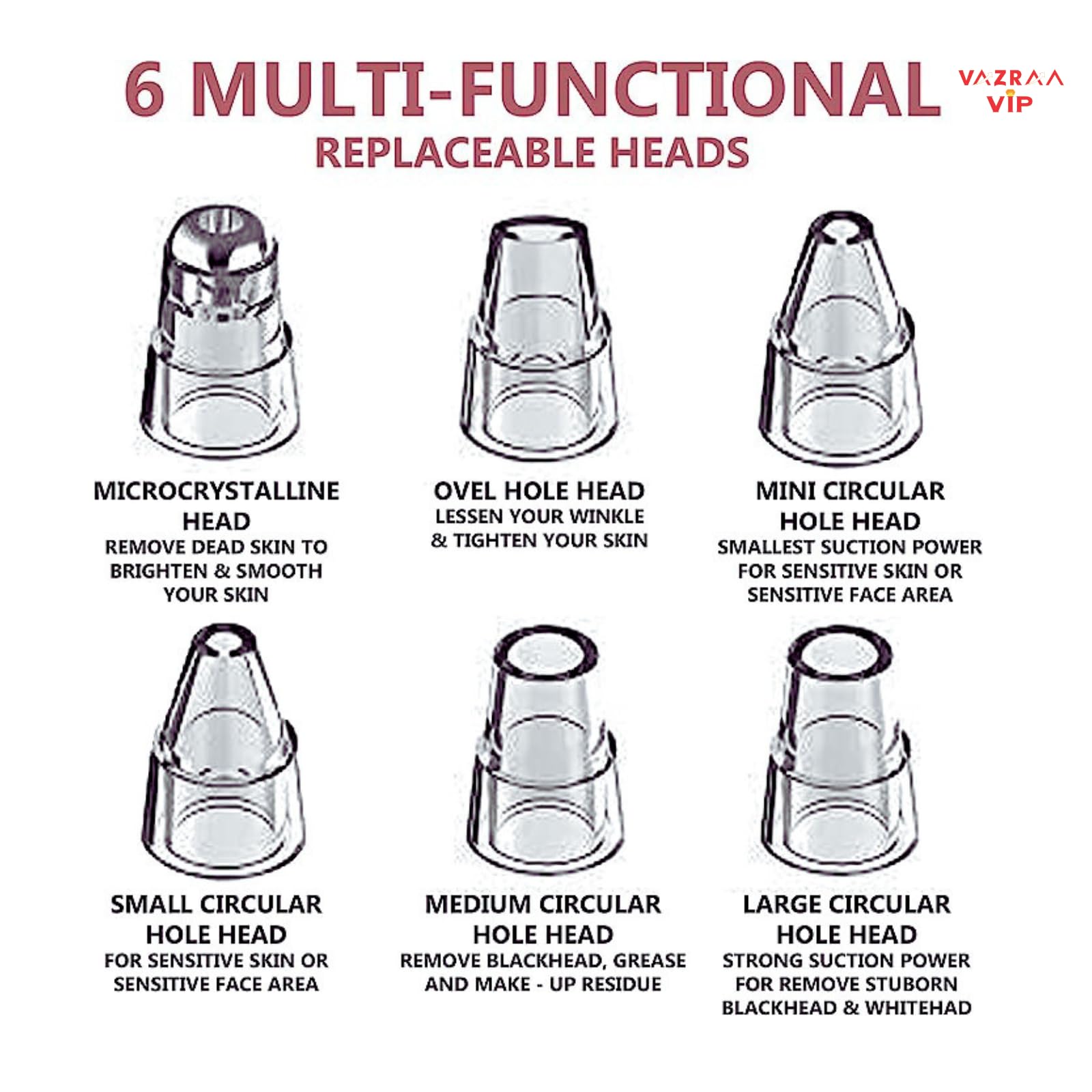 6 MULTI-FUNCTIONAL
REPLACEABLE HEADS

VAZRAA
VIP

MICROCRYSTALLINE HEAD
REMOVE DEAD SKIN TO BRIGHTEN & SMOOTH YOUR SKIN

OVEL HOLE HEAD
LESSEN YOUR WINKLE & TIGHTEN YOUR SKIN

MINI CIRCULAR HOLE HEAD
SMALLEST SUCTION POWER FOR SENSITIVE SKIN OR SENSITIVE FACE AREA

SMALL CIRCULAR HOLE HEAD
FOR SENSITIVE SKIN OR SENSITIVE FACE AREA

MEDIUM CIRCULAR HOLE HEAD
REMOVE BLACKHEAD, GREASE AND MAKE - UP RESIDUE

LARGE CIRCULAR HOLE HEAD
STRONG SUCTION POWER FOR REMOVE STUBORN BLACKHEAD & WHITEHAD