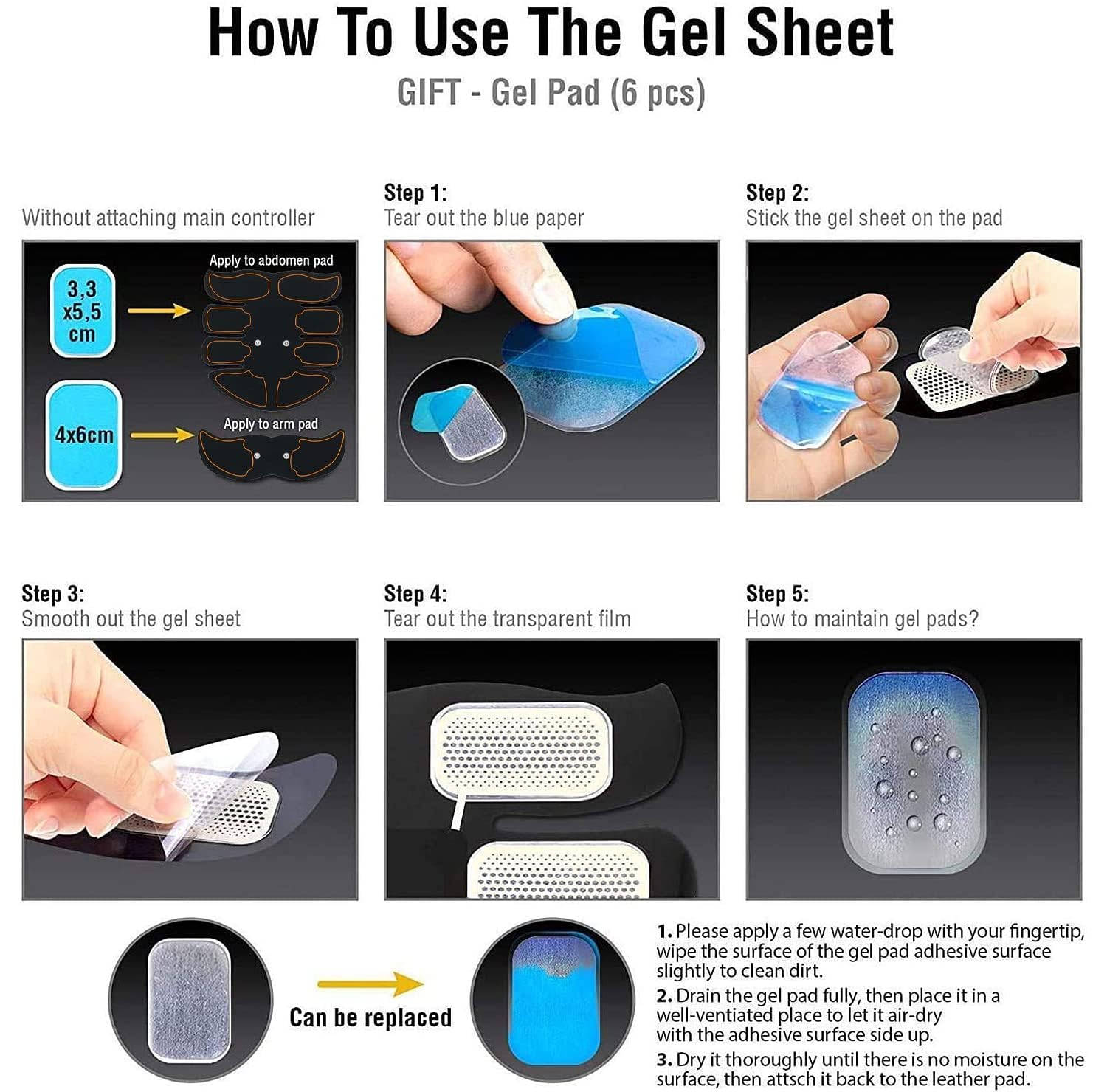 How To Use The Gel Sheet

GIFT - Gel Pad (6 pcs)

Without attaching main controller

3,3 x5,5 cm

Apply to abdomen pad

4x6cm

Apply to arm pad

Step 1:
Tear out the blue paper

Step 2:
Stick the gel sheet on the pad

Step 3:
Smooth out the gel sheet

Step 4:
Tear out the transparent film

Step 5:
How to maintain gel pads?

Can be replaced

1. Please apply a few water-drop with your fingertip, wipe the surface of the gel pad adhesive surface slightly to clean dirt.

2. Drain the gel pad fully, then place it in a well-ventiated place to let it air-dry with the adhesive surface side up.

3. Dry it thoroughly until there is no moisture on the surface, then attsch it back to the leather pad.