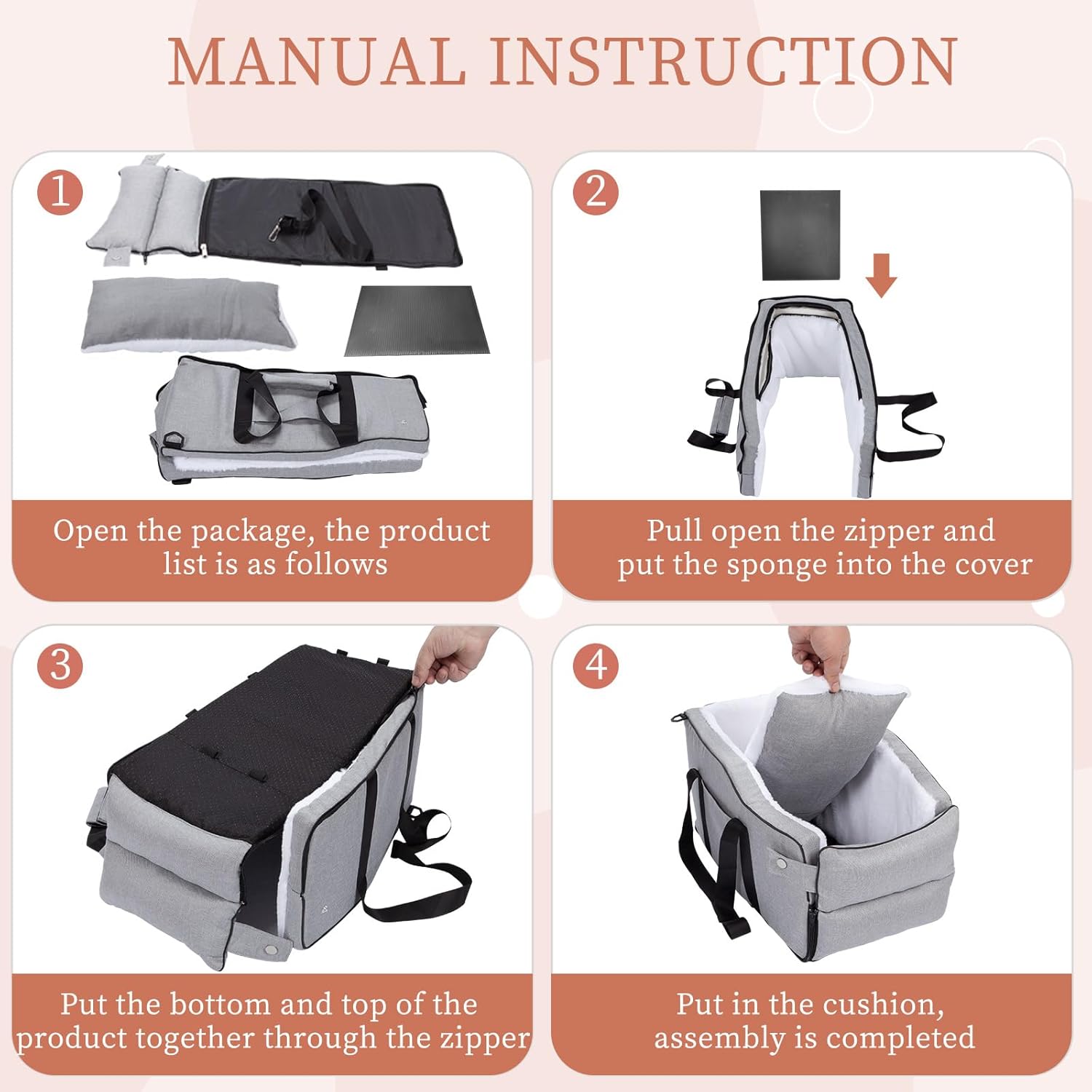 MANUAL INSTRUCTION

1

Open the package, the product list is as follows

2

Pull open the zipper and put the sponge into the cover

3

Put the bottom and top of the product together through the zipper

4

Put in the cushion, assembly is completed