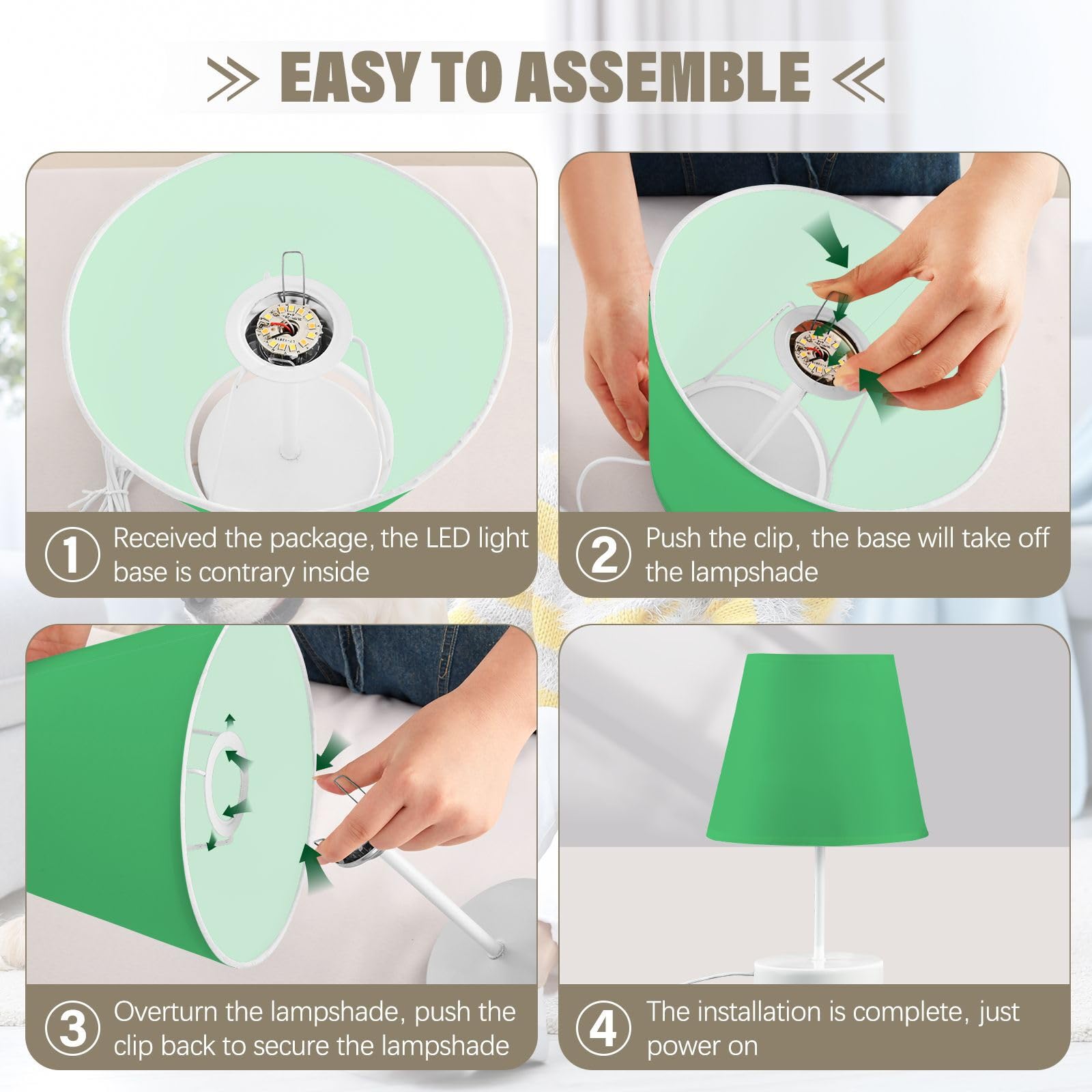 EASY TO ASSEMBLE

1 Received the package, the LED light base is contrary inside

2 Push the clip, the base will take off the lampshade

3 Overturn the lampshade, push the clip back to secure the lampshade

4 The installation is complete, just power on