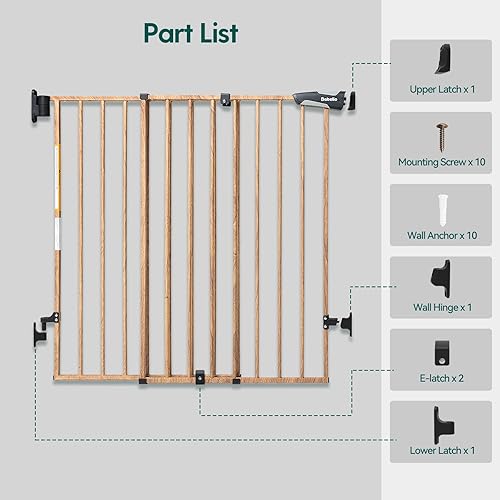 Part List

Babelio

Upper Latch x 1

Mounting Screw x 10

Wall Anchor x 10

Wall Hinge x 1

E-latch x 2

Lower Latch x 1