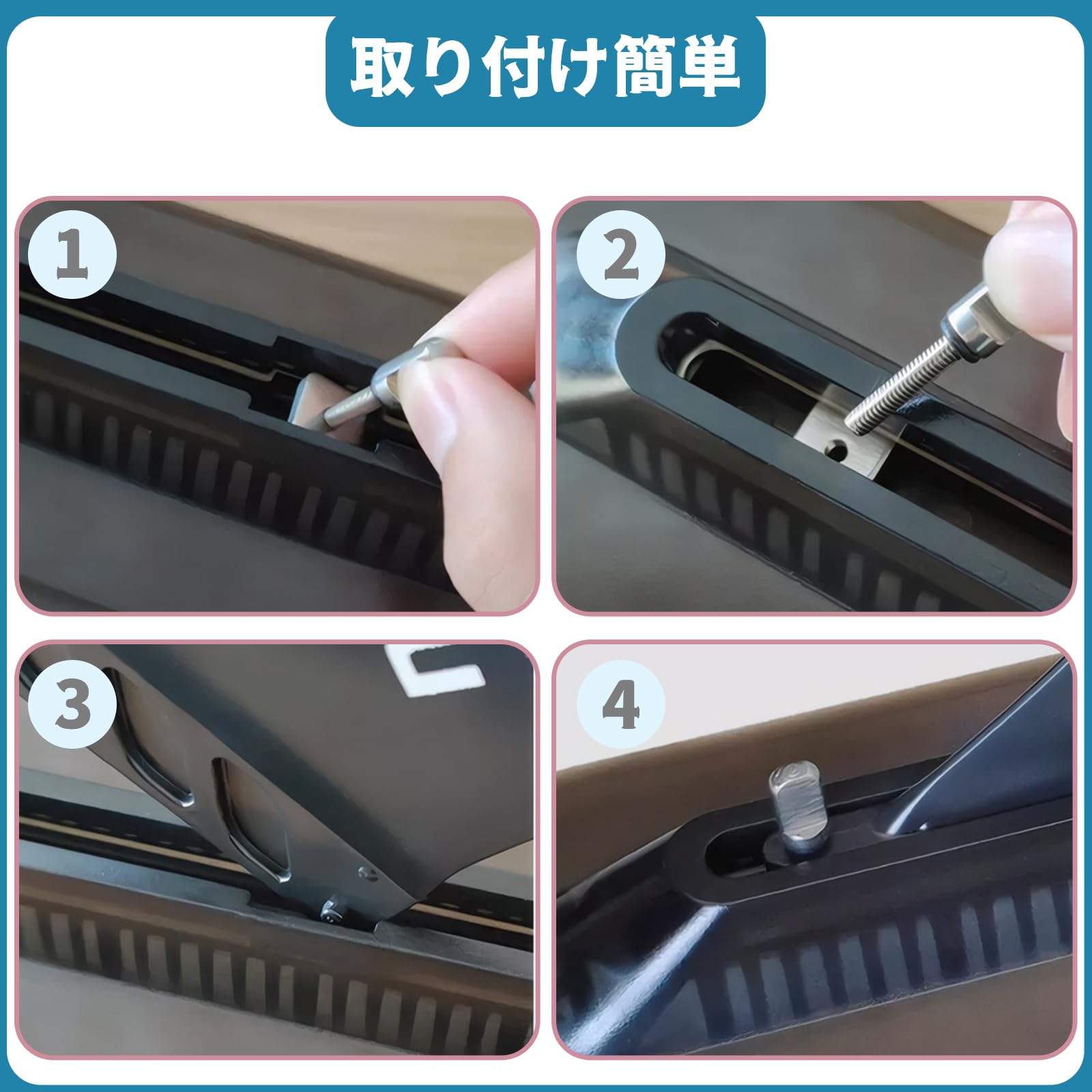 取り付け簡単

1

2

3

4