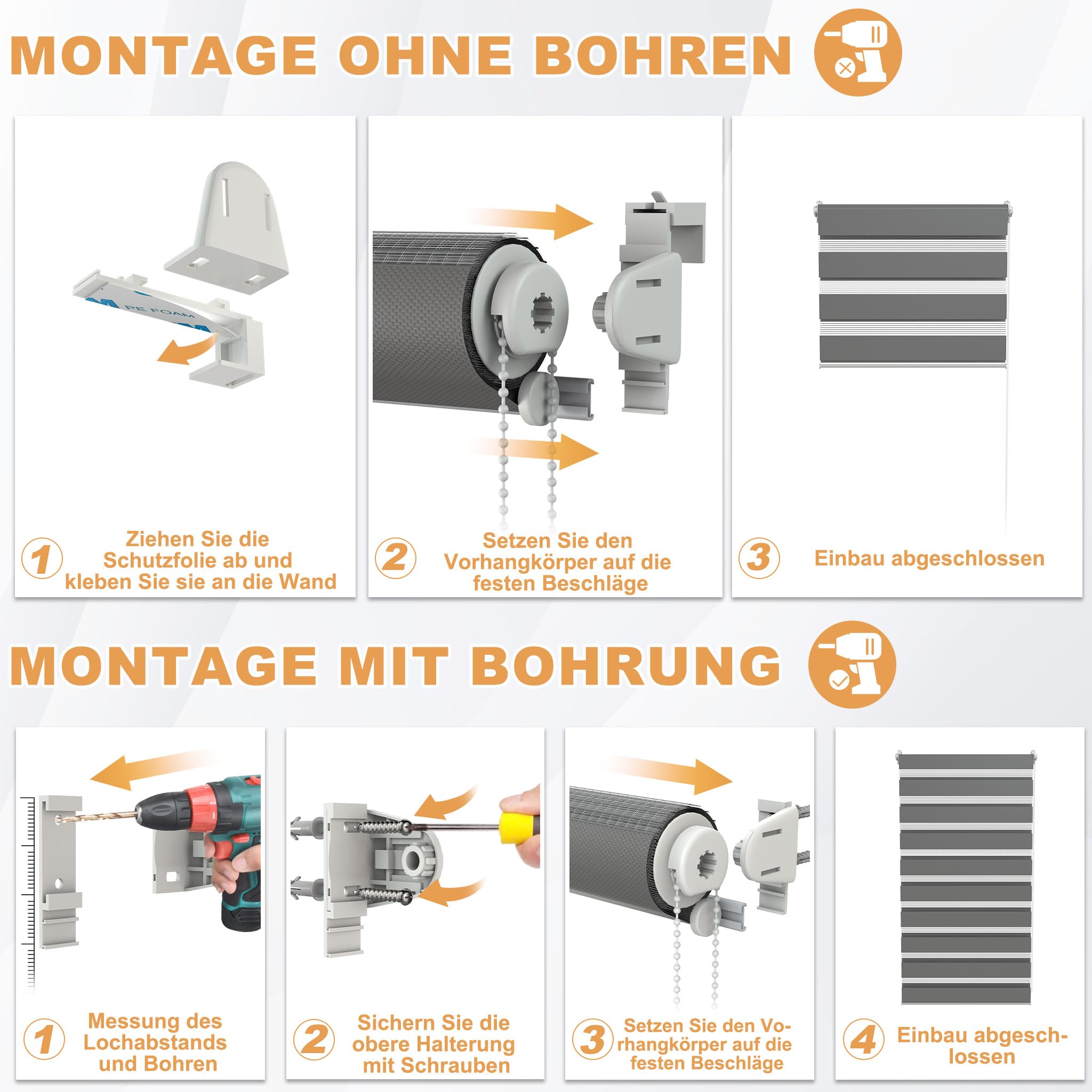 MONTAGE OHNE BOHREN

PE FOAM

1 Ziehen Sie die Schutzfolie ab und kleben Sie sie an die Wand

2 Setzen Sie den Vorhangkörper auf die festen Beschläge

3 Einbau abgeschlossen

MONTAGE MIT BOHRUNG

1 Messung des Lochabstands und Bohren

2 Sichern Sie die obere Halterung mit Schrauben

3 Setzen Sie den Vorhangkörper auf die festen Beschläge

4 Einbau abgeschlossen