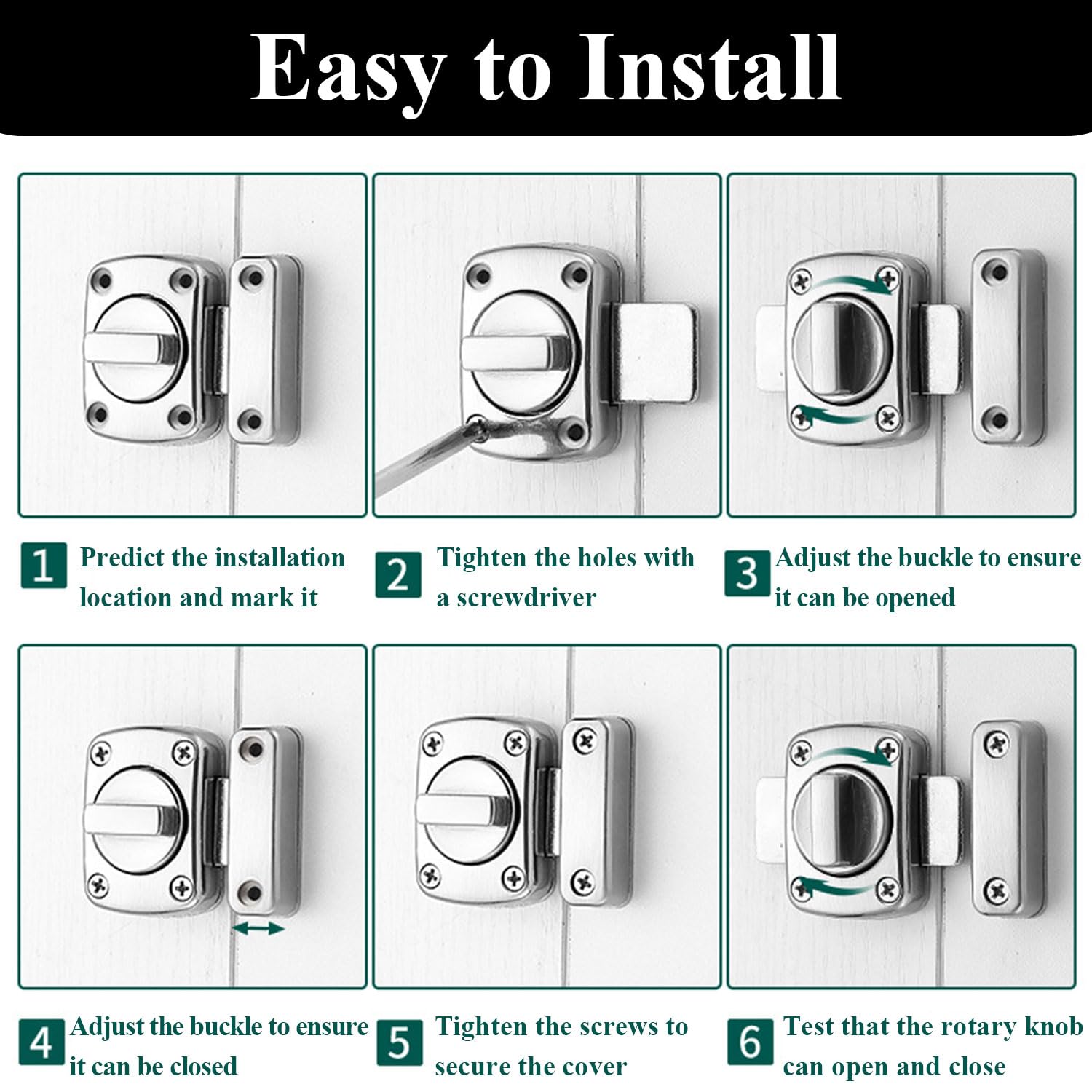 Easy to Install

1 Predict the installation location and mark it

2 Tighten the holes with a screwdriver

3 Adjust the buckle to ensure it can be opened

4 Adjust the buckle to ensure it can be closed

5 Tighten the screws to secure the cover

6 Test that the rotary knob can open and close