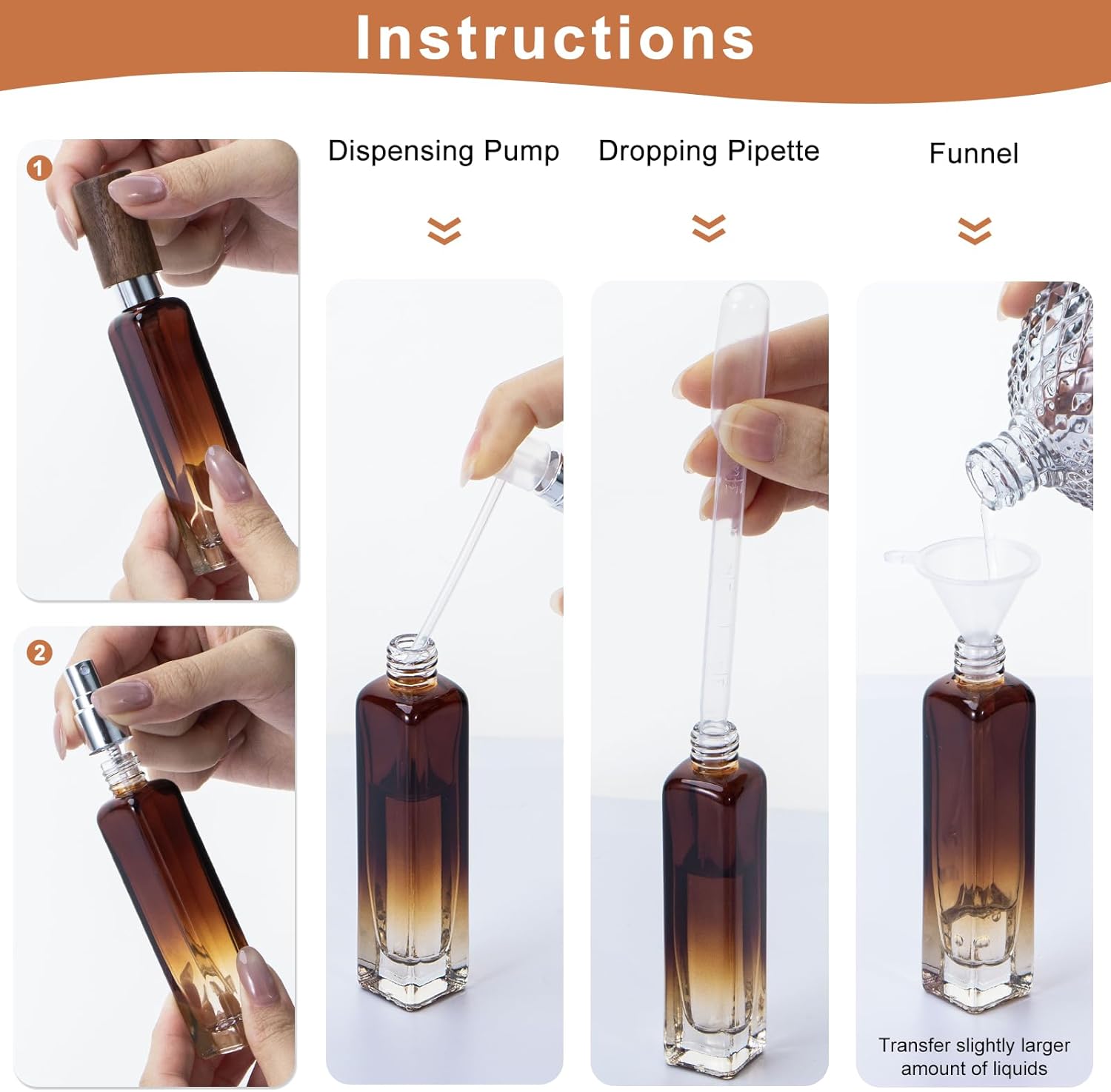 Instructions

1

2

Dispensing Pump

Dropping Pipette

Funnel

Transfer slightly larger amount of liquids