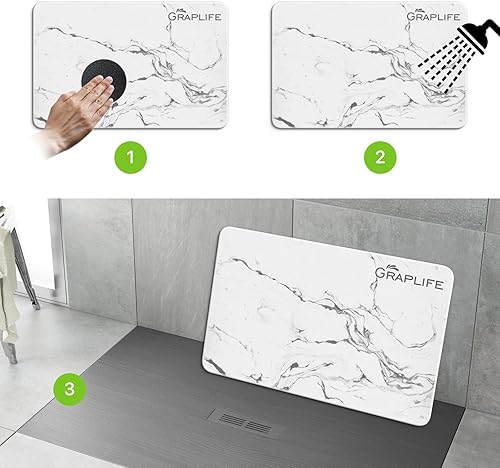 GRAPLIFE

GRAPLIFE

1

2

GRAPLIFE

3