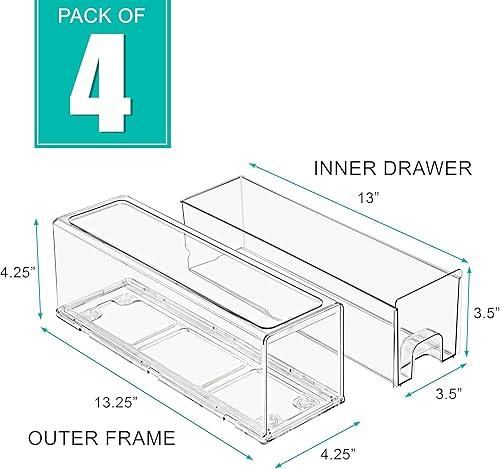 PACK OF
4

INNER DRAWER

13”

4.25”

3.5”

3.5”

13.25”

OUTER FRAME

4.25”