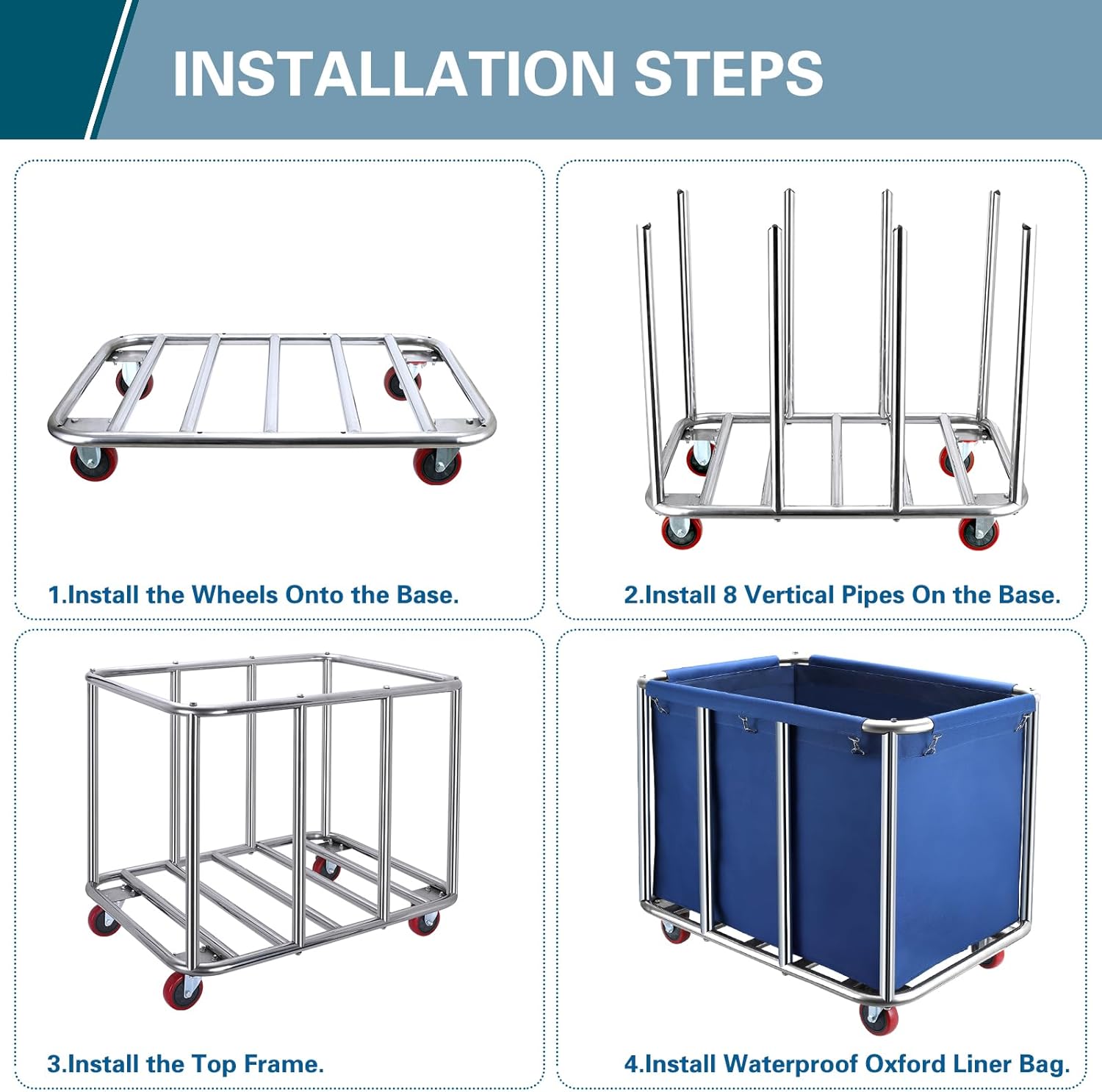 INSTALLATION STEPS

1.Install the Wheels Onto the Base.

2.Install 8 Vertical Pipes On the Base.

3.Install the Top Frame.

4.Install Waterproof Oxford Liner Bag.