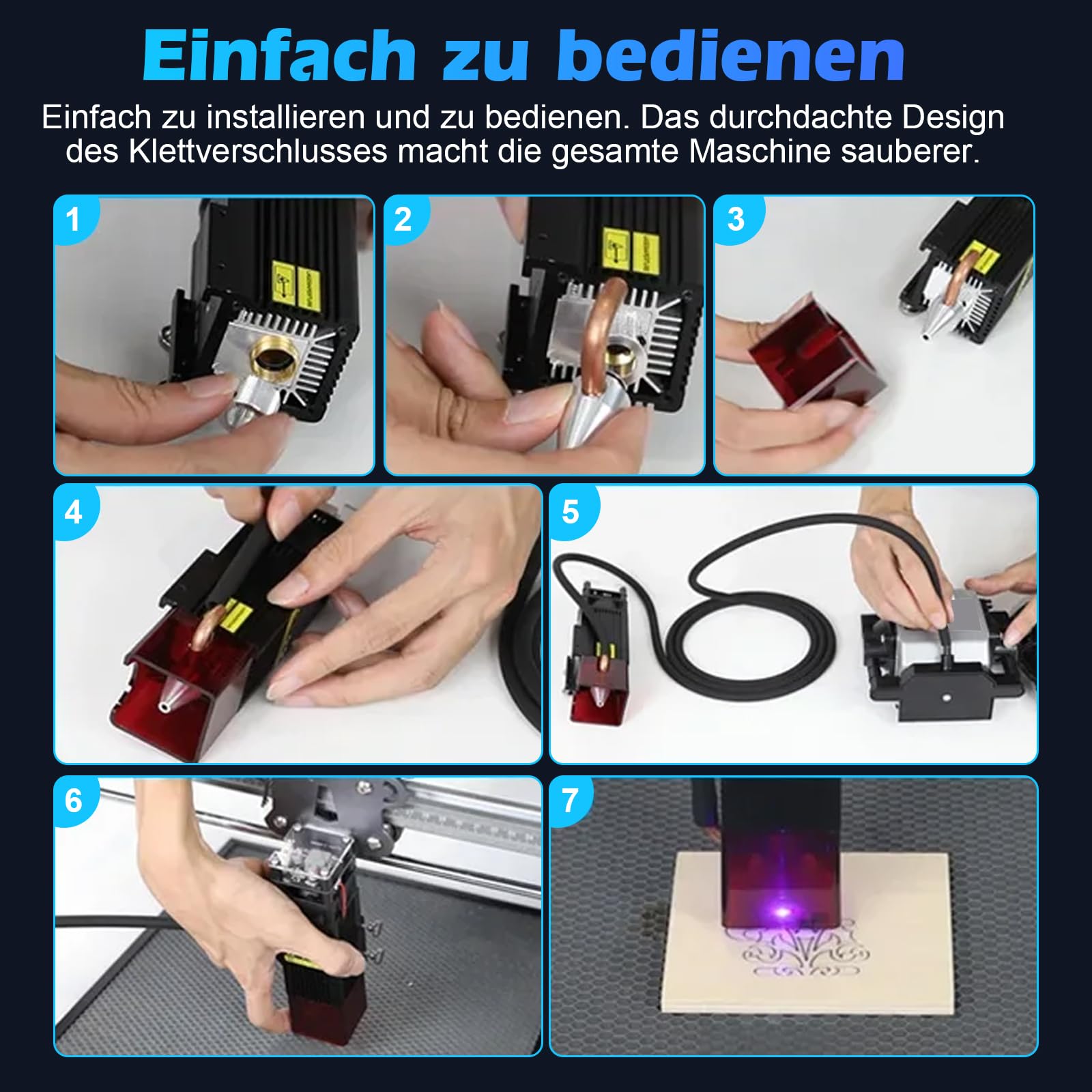 Einfach zu bedienen

Einfach zu installieren und zu bedienen. Das durchdachte Design des Klettverschlusses macht die gesamte Maschine sauberer.

1

2

3

4

5

6

7