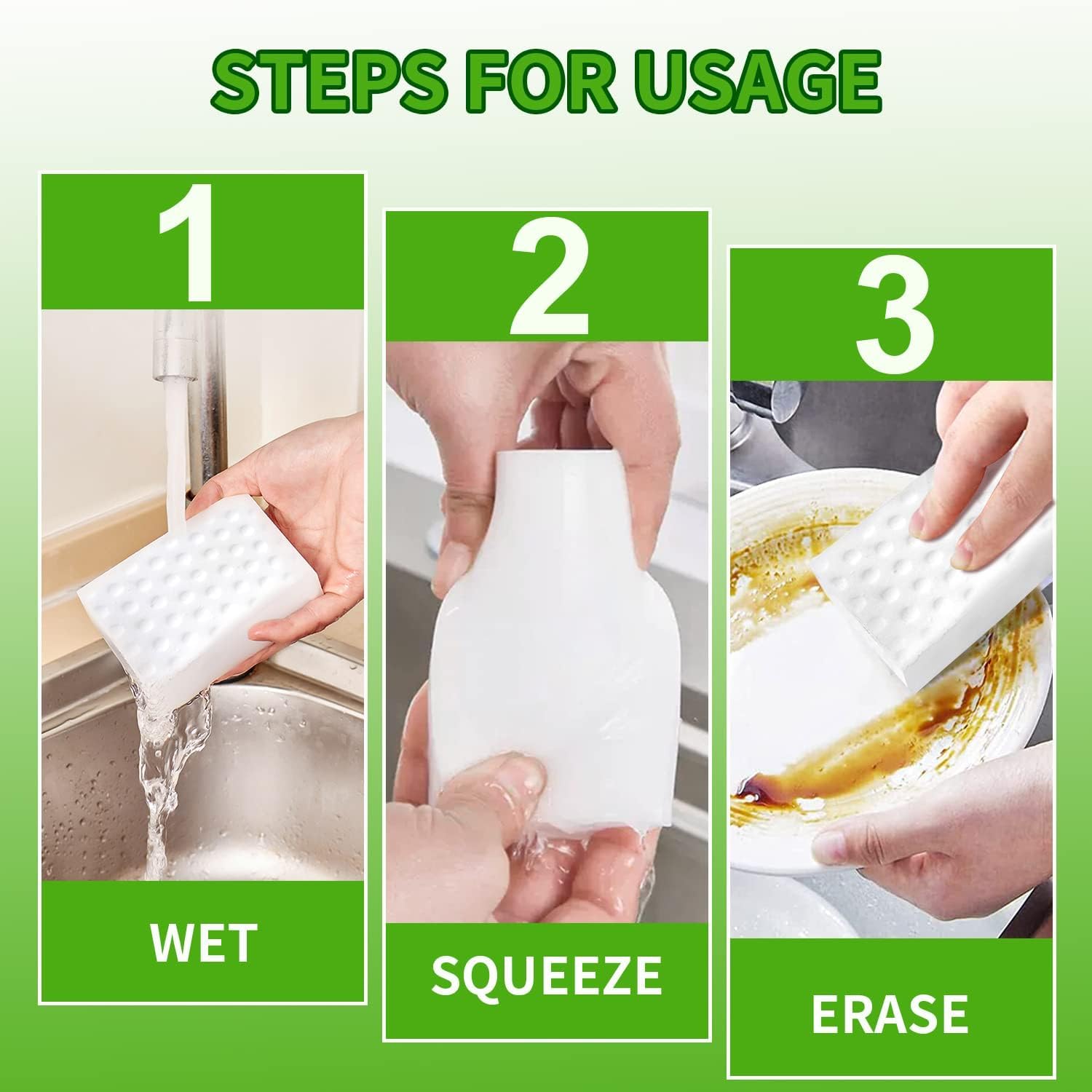 STEPS FOR USAGE

1

WET

2

SQUEEZE

3

ERASE