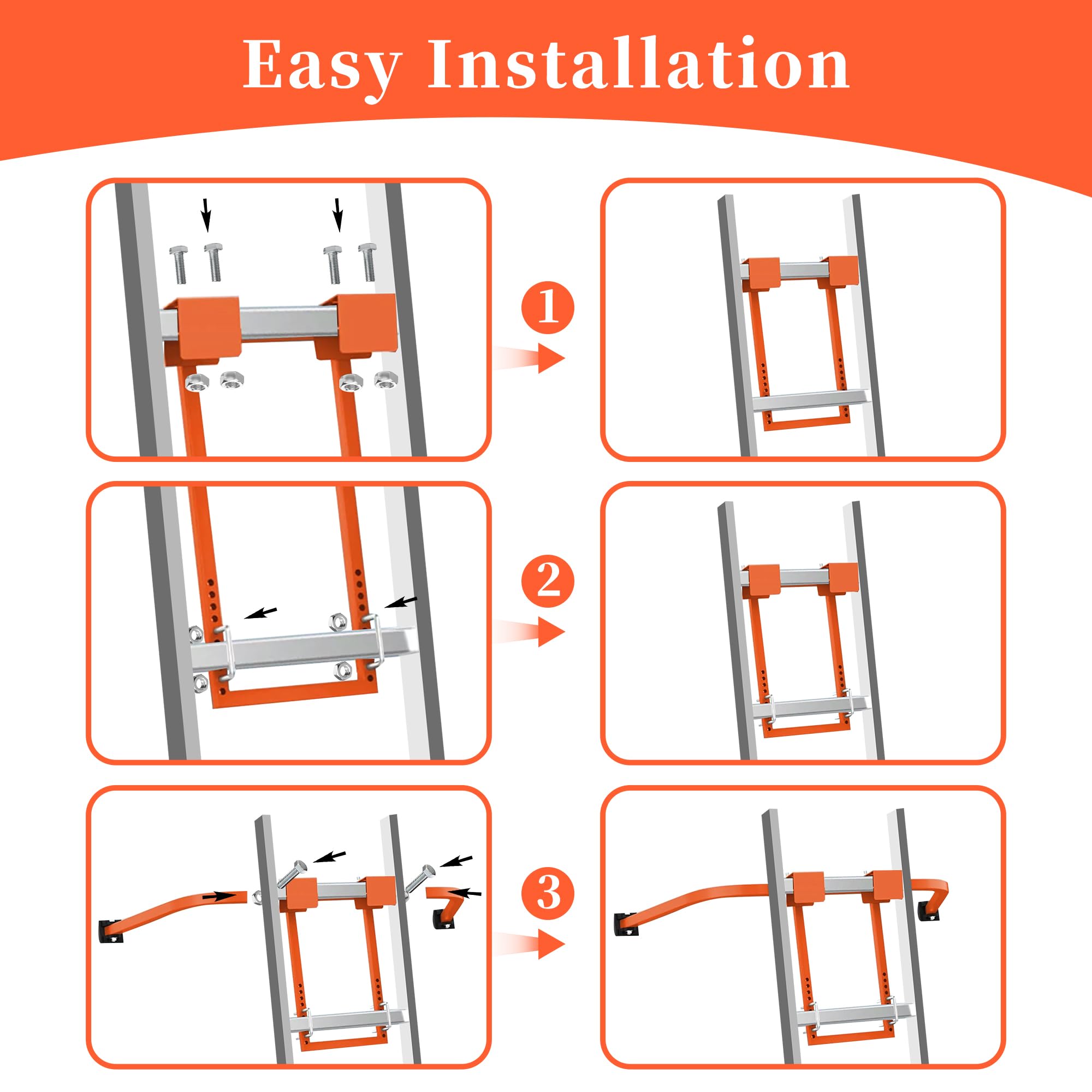 Easy Installation

1

2

3