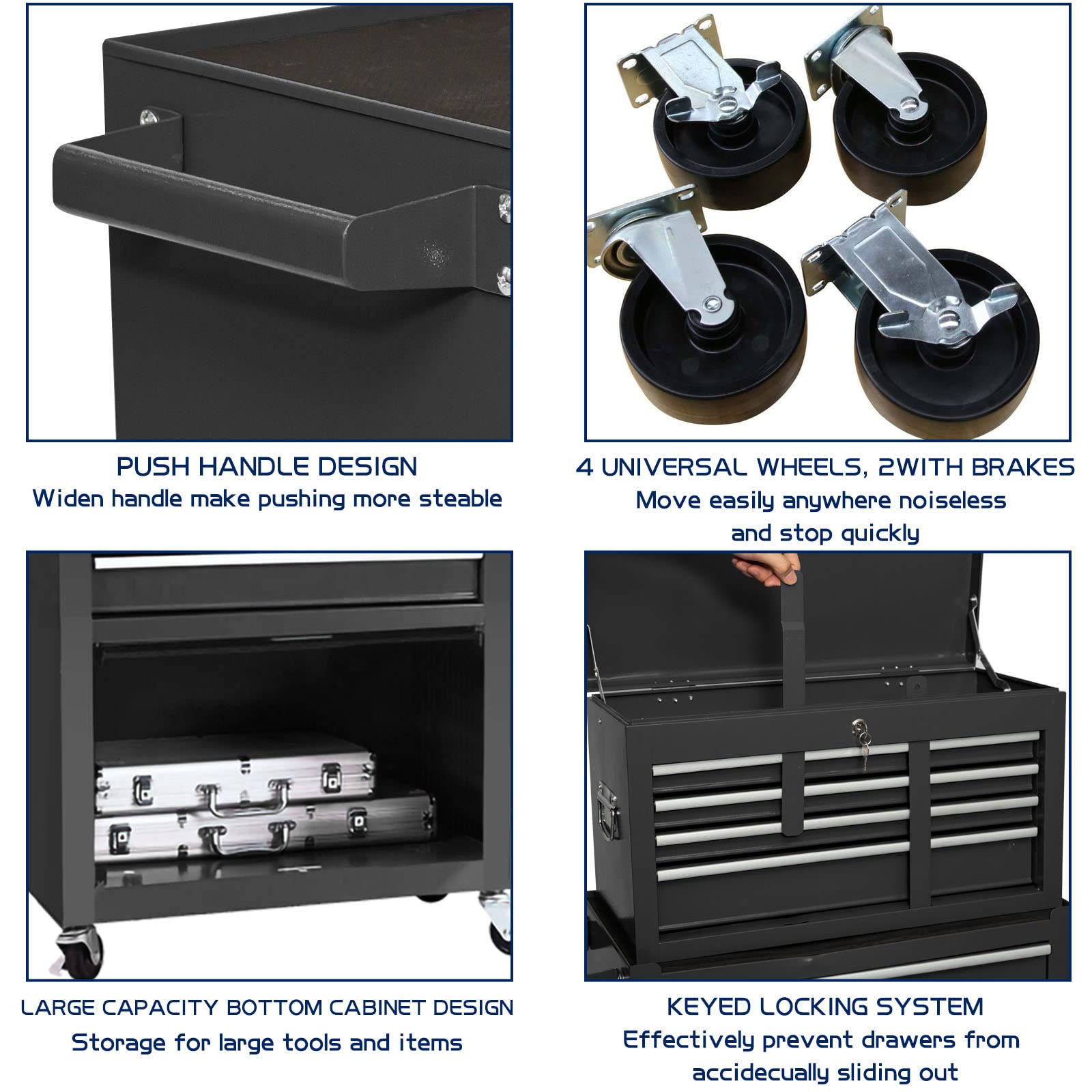 PUSH HANDLE DESIGN
Widen handle make pushing more steable

4 UNIVERSAL WHEELS, 2WITH BRAKES
Move easily anywhere noiseless and stop quickly

LARGE CAPACITY BOTTOM CABINET DESIGN
Storage for large tools and items

KEYED LOCKING SYSTEM
Effectively prevent drawers from accidecually sliding out