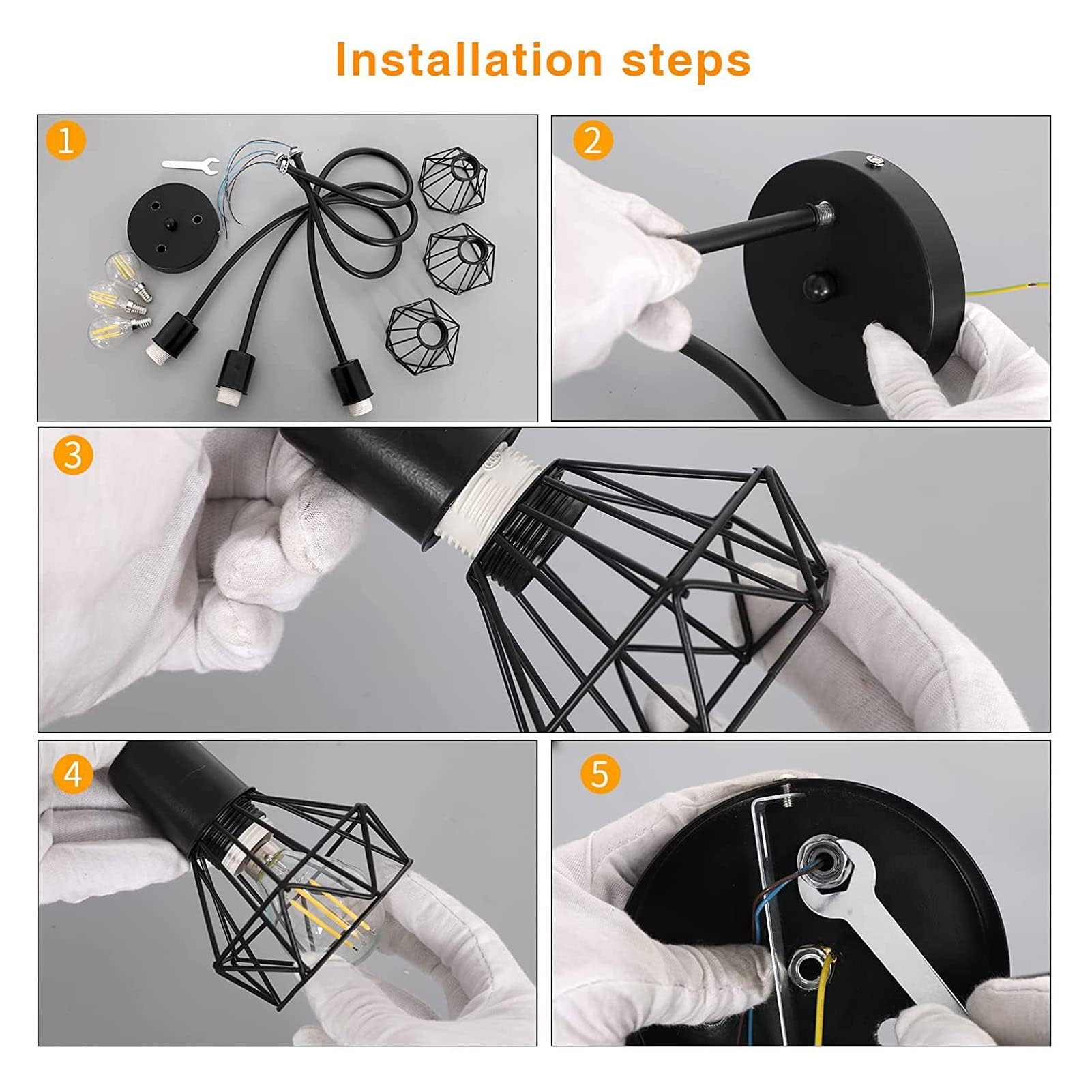 Installation steps

1

2

3

4

5