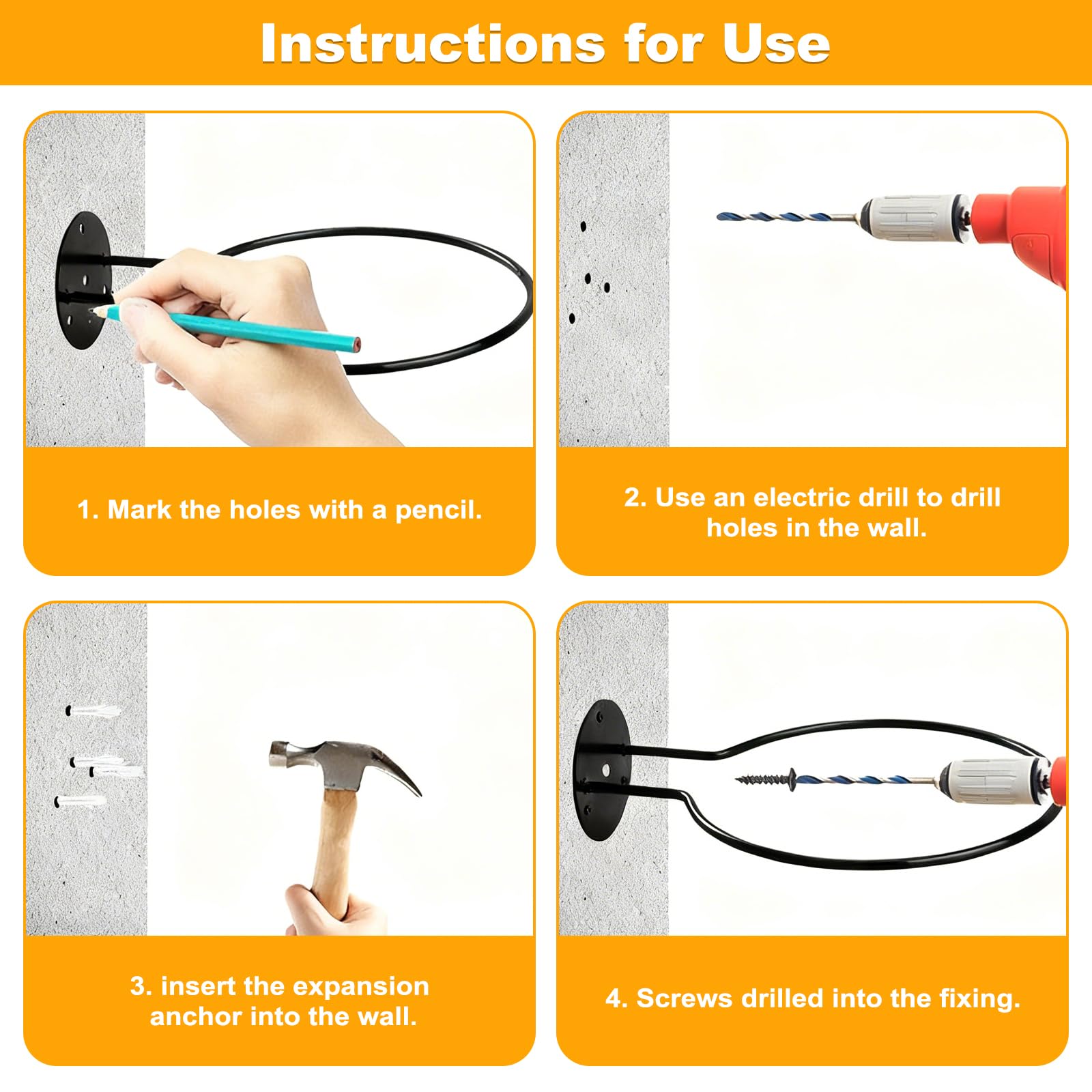 Instructions for Use

1. Mark the holes with a pencil.

2. Use an electric drill to drill holes in the wall.

3. insert the expansion anchor into the wall.

4. Screws drilled into the fixing.