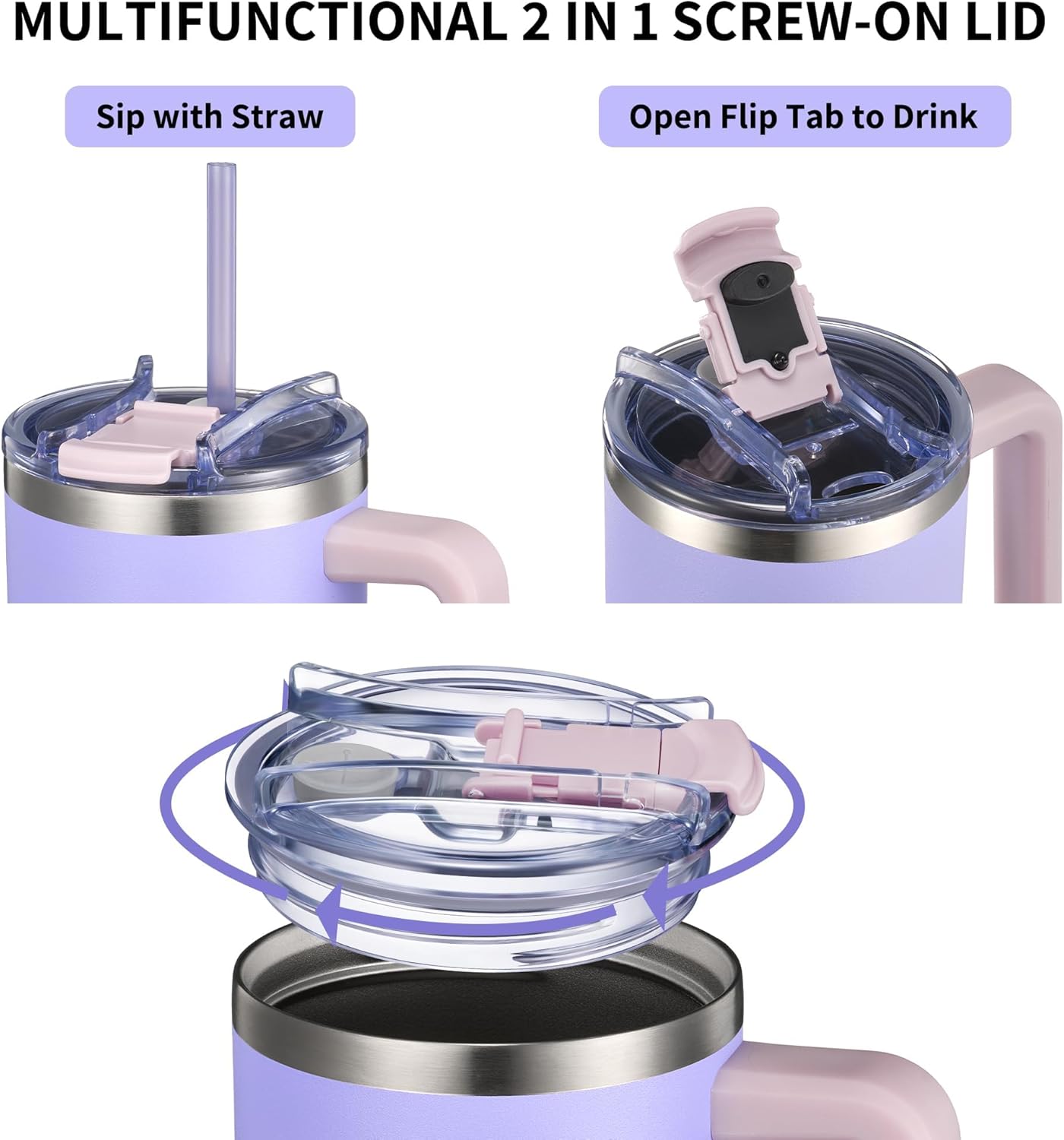 MULTIFUNCTIONAL 2 IN 1 SCREW-ON LID

Sip with Straw

Open Flip Tab to Drink