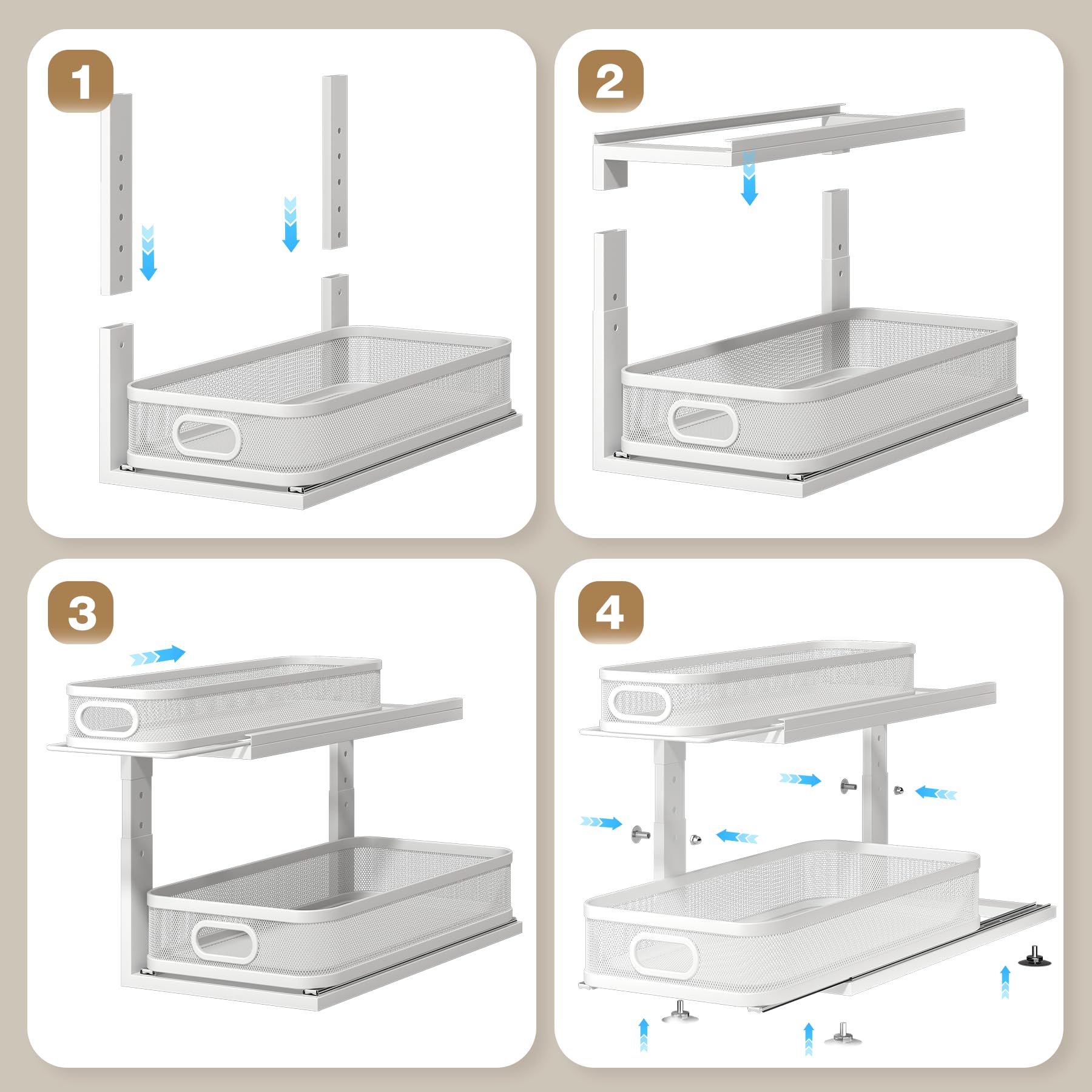 1

2

3

4