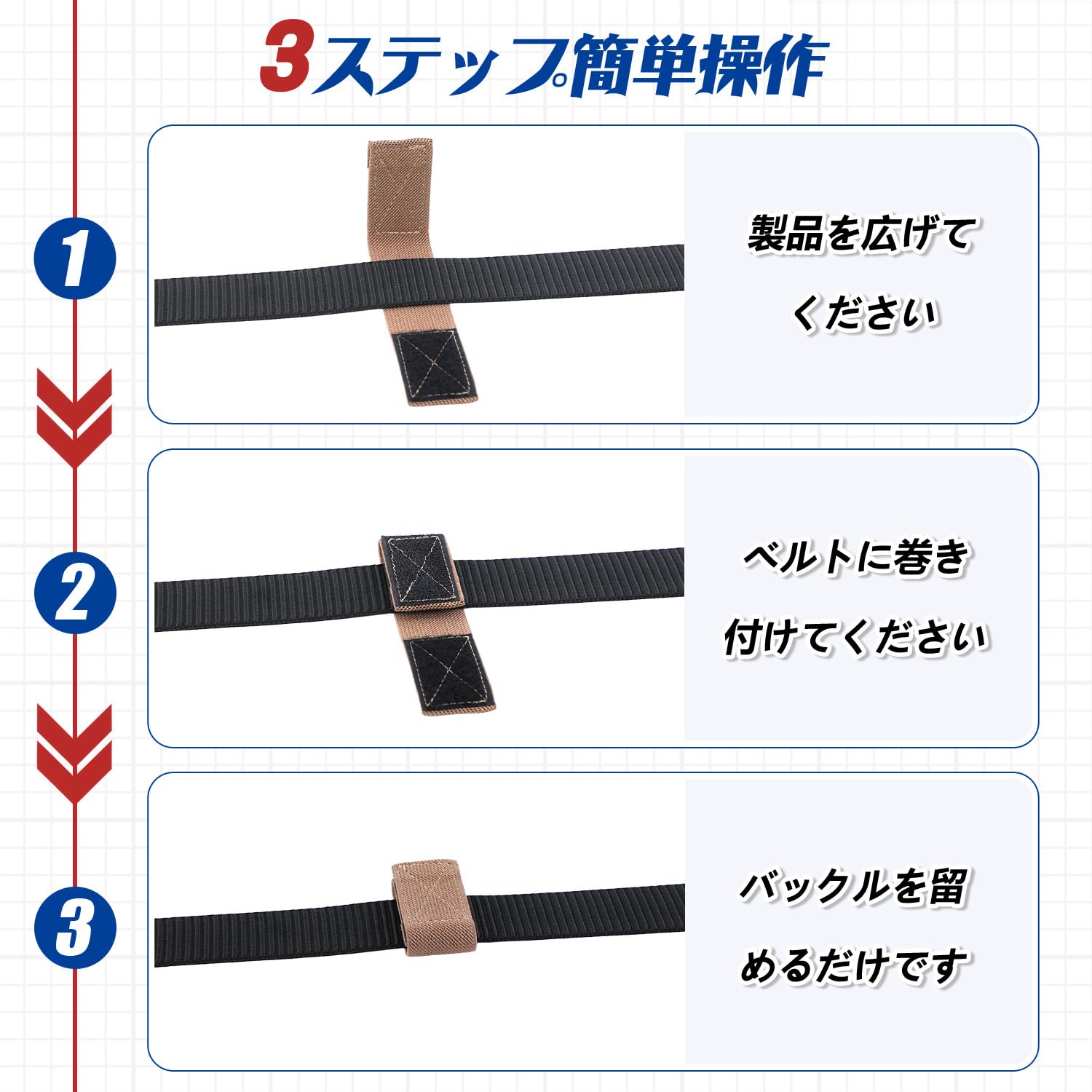 3ステップ簡単操作

1

製品を広げてください

2

ベルトに巻き付けてください

3

バックルを留めるだけです