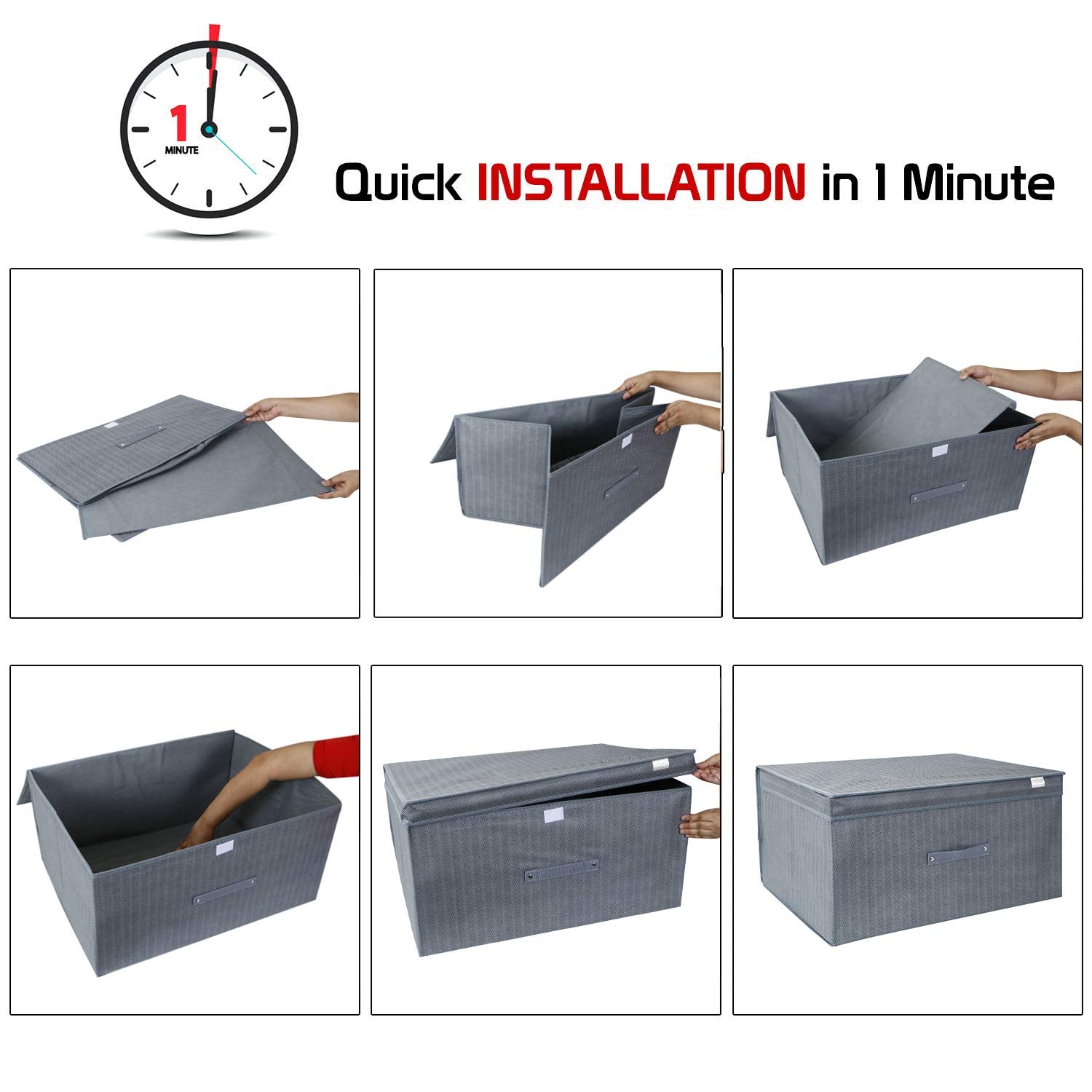 1
MINUTE

Quick INSTALLATION in 1 Minute