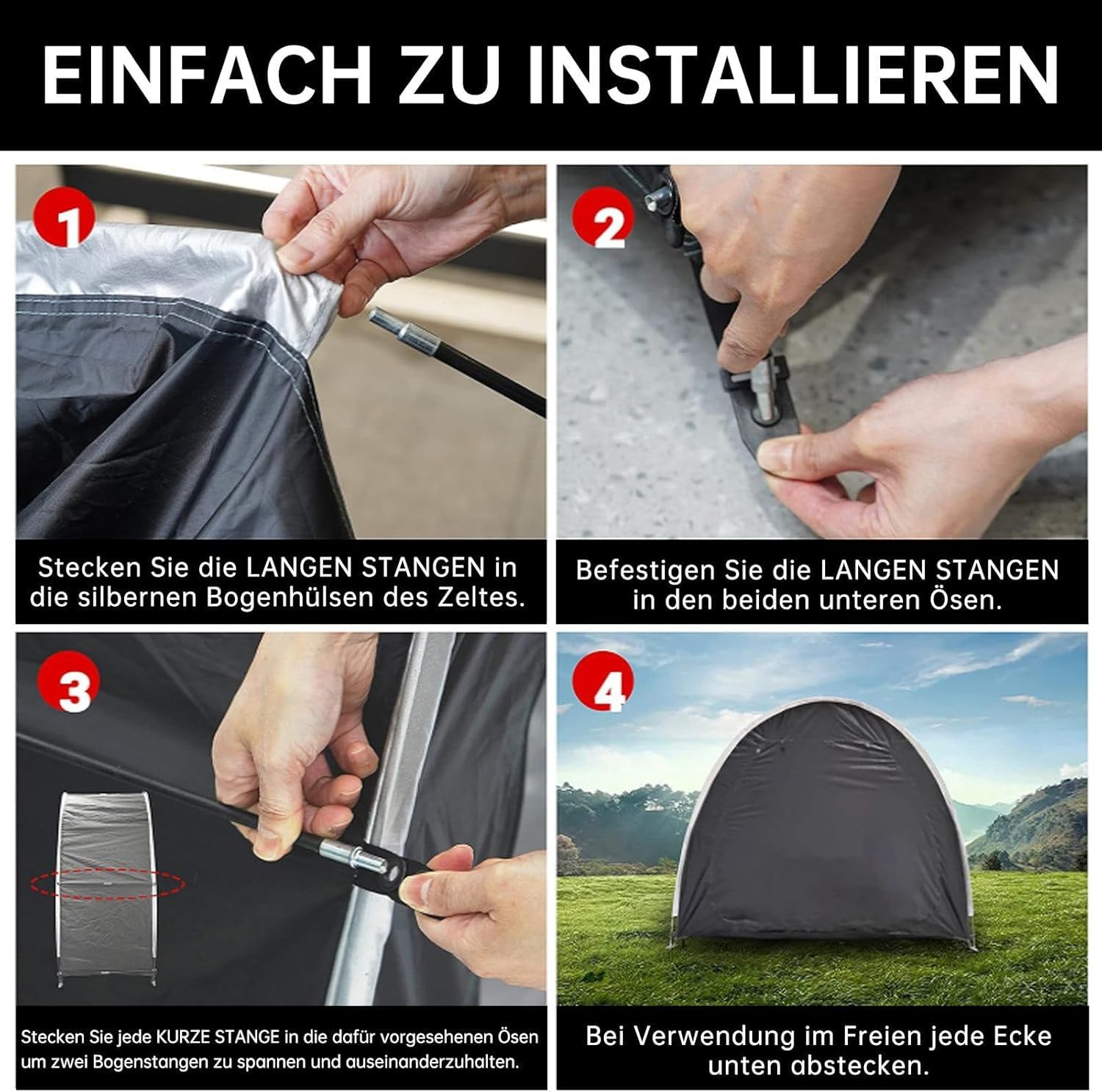 EINFACH ZU INSTALLIEREN

1

Stecken Sie die LANGEN STANGEN in die silbernen Bogenhülsen des Zeltes.

2

Befestigen Sie die LANGEN STANGEN in den beiden unteren Ösen.

3

Stecken Sie jede KURZE STANGE in die dafür vorgesehenen Ösen um zwei Bogenstangen zu spannen und auseinanderzuhalten.

4

Bei Verwendung im Freien jede Ecke unten abstecken.