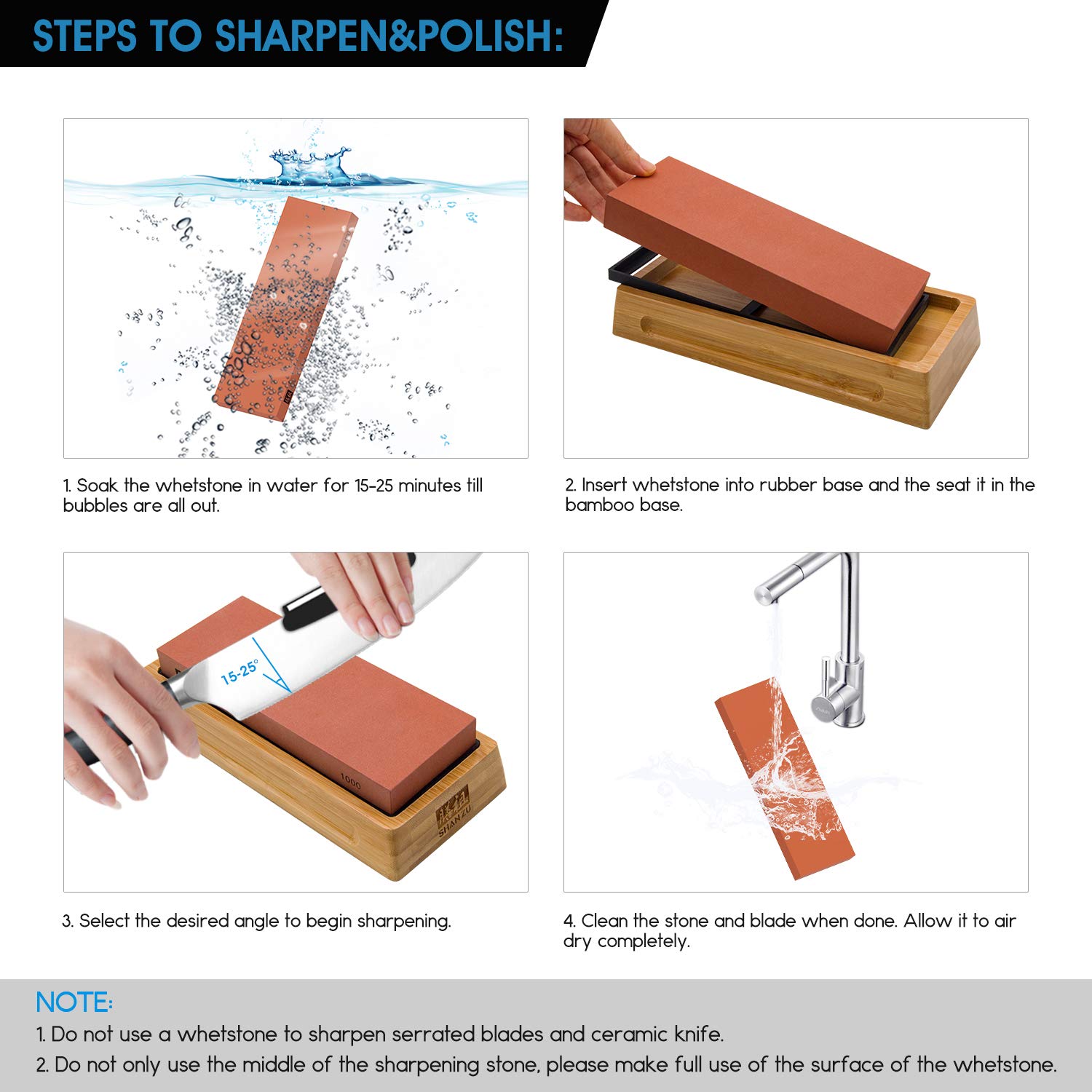 STEPS TO SHARPEN&POLISH:

1. Soak the whetstone in water for 15-25 minutes till bubbles are all out.

2. Insert whetstone into rubber base and the seat it in the bamboo base.

15-25°

1000

SHANZU

3. Select the desired angle to begin sharpening.

4. Clean the stone and blade when done. Allow it to air dry completely.

NOTE:

1. Do not use a whetstone to sharpen serrated blades and ceramic knife.

2. Do not only use the middle of the sharpening stone, please make full use of the surface of the whetstone.