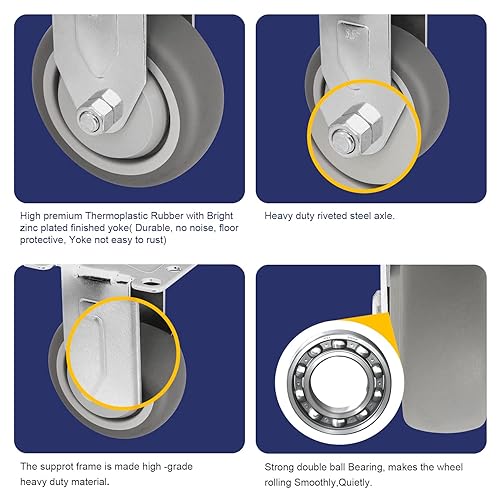 High premium Thermoplastic Rubber with Bright zinc plated finished yoke( Durable, no noise, floor protective, Yoke not easy to rust)

Heavy duty riveted steel axle.

The supprot frame is made high -grade heavy duty material.

Strong double ball Bearing, makes the wheel rolling Smoothly,Quietly.